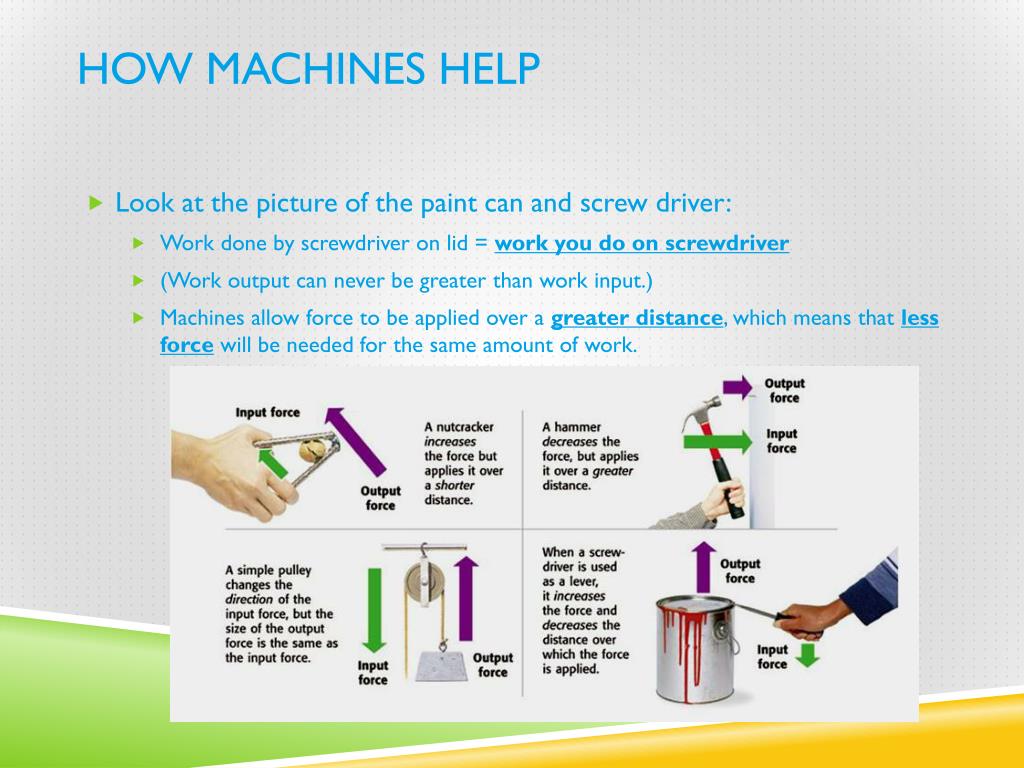 HOW MACHINES HELP

Look at the picture of the paint can and screw driver:

Work done by screwdriver on lid = work you do on screwdriver

(Work output can never be greater than work input.)

Machines allow force to be applied over a greater distance, which means that less force will be needed for the same amount of work.

Input force

Output force

A nutcracker increases the force but applies it over a shorter distance.

A hammer decreases the force, but applies it over a greater distance.

Output force

Input force

A simple pulley changes the direction of the input force, but the size of the output force is the same as the input force.

Input force

Output force

When a screwdriver is used as a lever, it increases the force and decreases the distance over which the force is applied.

Output force

Input force