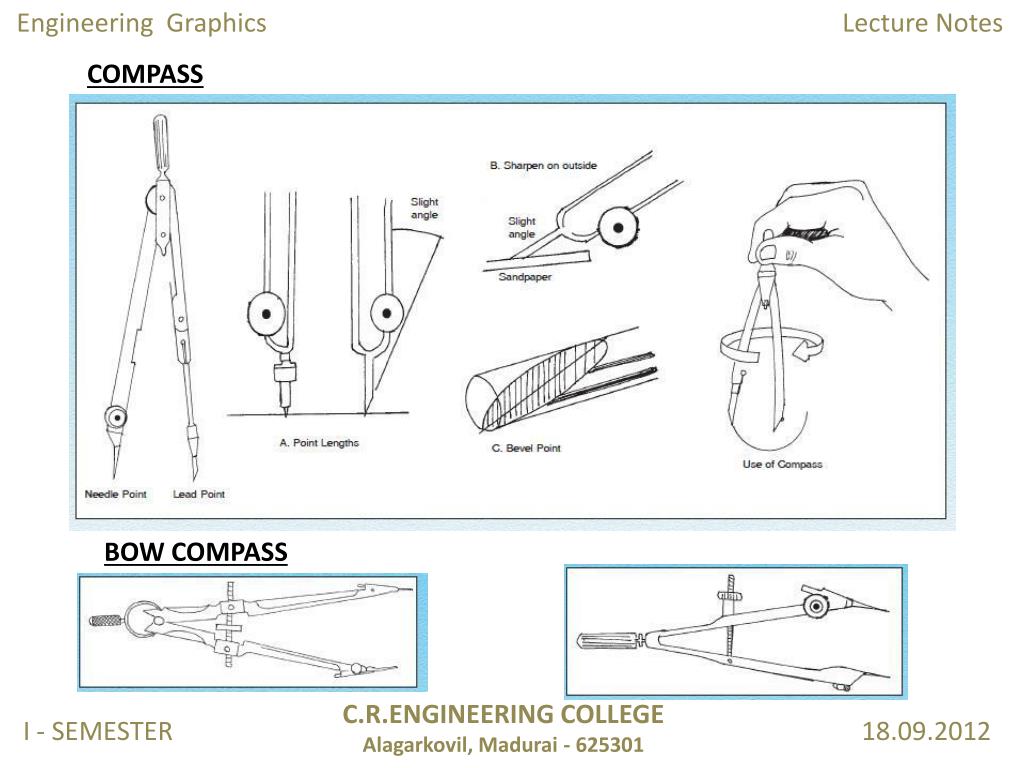 Engineering Graphics

Lecture Notes

COMPASS

Needle Point

Lead Point

Slight angle

A. Point Lengths

B. Sharpen on outside

Slight angle

Sandpaper

C. Bevel Point

Use of Compass

BOW COMPASS

I - SEMESTER

C.R.ENGINEERING COLLEGE
Alagarkovil, Madurai - 625301

18.09.2012