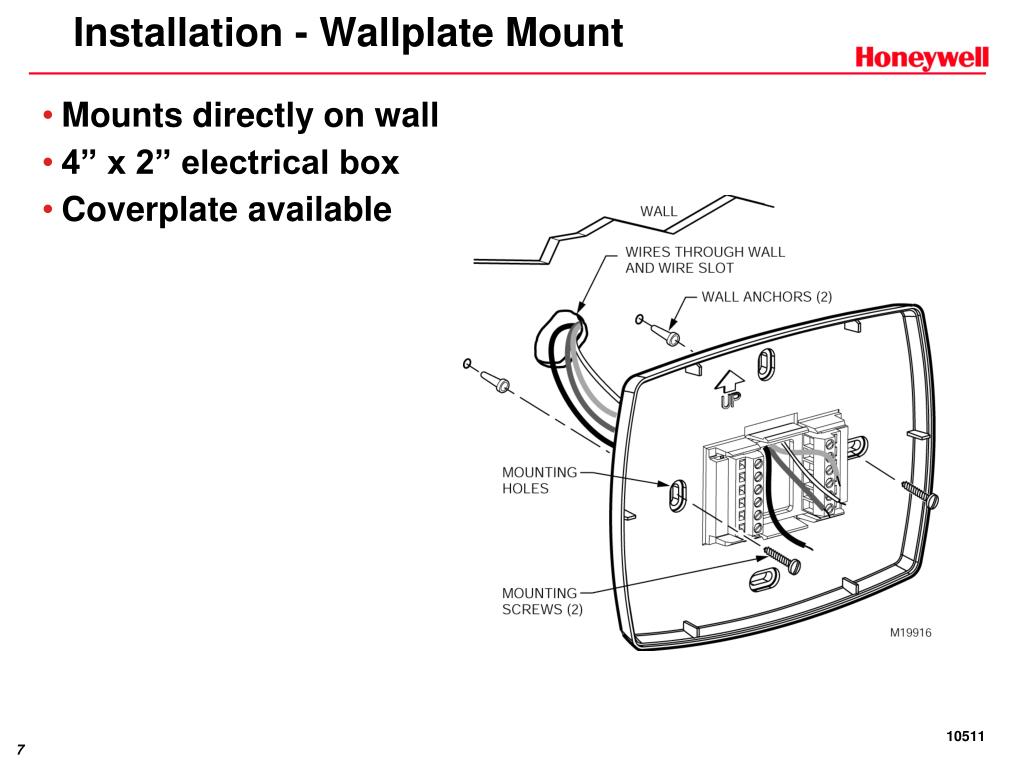 Installation - Wallplate Mount

Honeywell

• Mounts directly on wall
• 4” x 2” electrical box
• Coverplate available

WALL
WIRES THROUGH WALL AND WIRE SLOT
WALL ANCHORS (2)
UP
MOUNTING HOLES
MOUNTING SCREWS (2)
M19916

10511

7