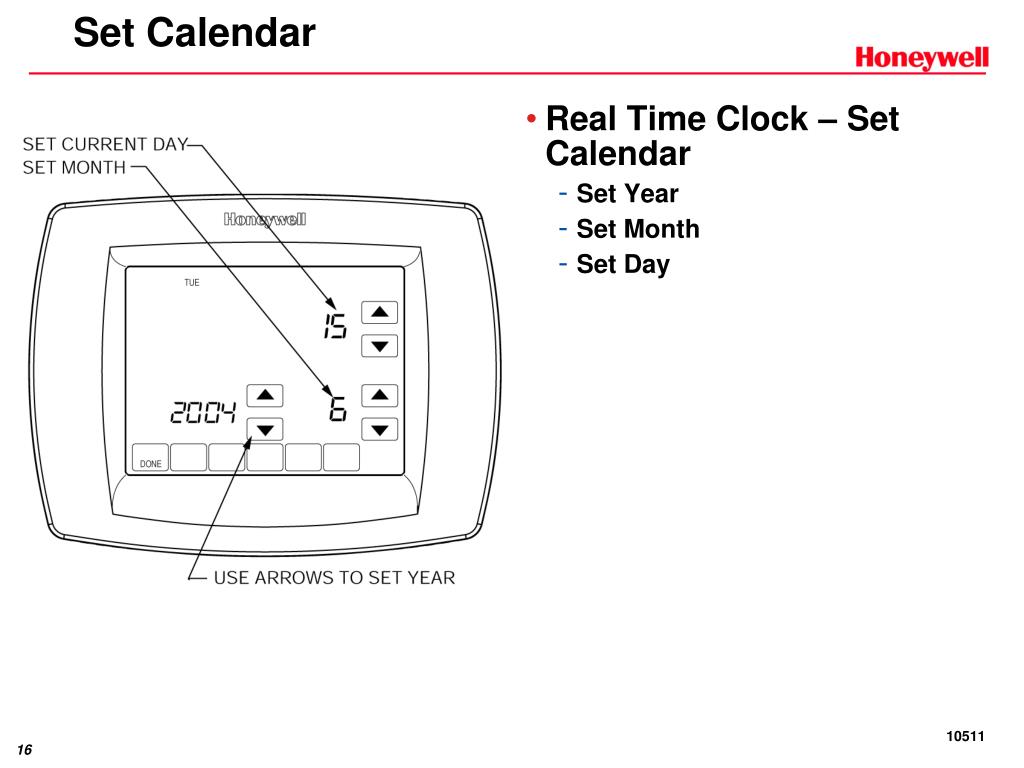 Set Calendar

Honeywell

SET CURRENT DAY
SET MONTH

Honeywell

TUE

15

2004

6

DONE

USE ARROWS TO SET YEAR

• Real Time Clock – Set Calendar
- Set Year
- Set Month
- Set Day

10511

16