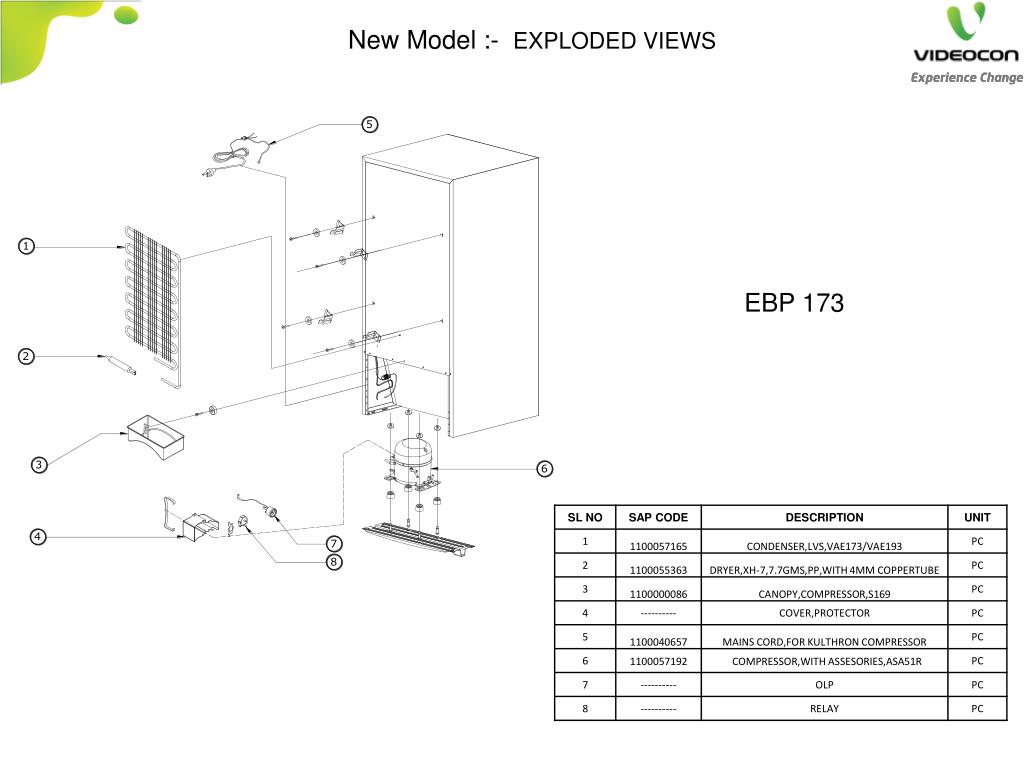 New Model :- EXPLODED VIEWS

VIDEOCON
Experience Change

5
1
2
3
4
6
7
8

EBP 173

| SL NO | SAP CODE | DESCRIPTION | UNIT |
|---|---|---|---|
| 1 | 1100057165 | CONDENSER,LVS,VAE173/VAE193 | PC |
| 2 | 1100055363 | DRYER,XH-7,7.7GMS,PP,WITH 4MM COPPERTUBE | PC |
| 3 | 1100000086 | CANOPY,COMPRESSOR,S169 | PC |
| 4 | ---------- | COVER,PROTECTOR | PC |
| 5 | 1100040657 | MAINS CORD,FOR KULTHRON COMPRESSOR | PC |
| 6 | 1100057192 | COMPRESSOR,WITH ASSESORIES,ASA51R | PC |
| 7 | ---------- | OLP | PC |
| 8 | ---------- | RELAY | PC |