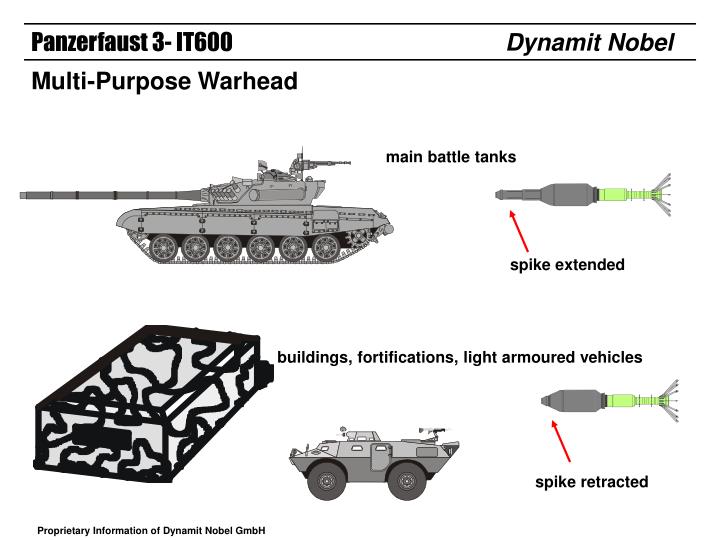 Panzerfaust 3- IT600

Dynamit Nobel

Multi-Purpose Warhead

main battle tanks

spike extended

buildings, fortifications, light armoured vehicles

spike retracted

Proprietary Information of Dynamit Nobel GmbH