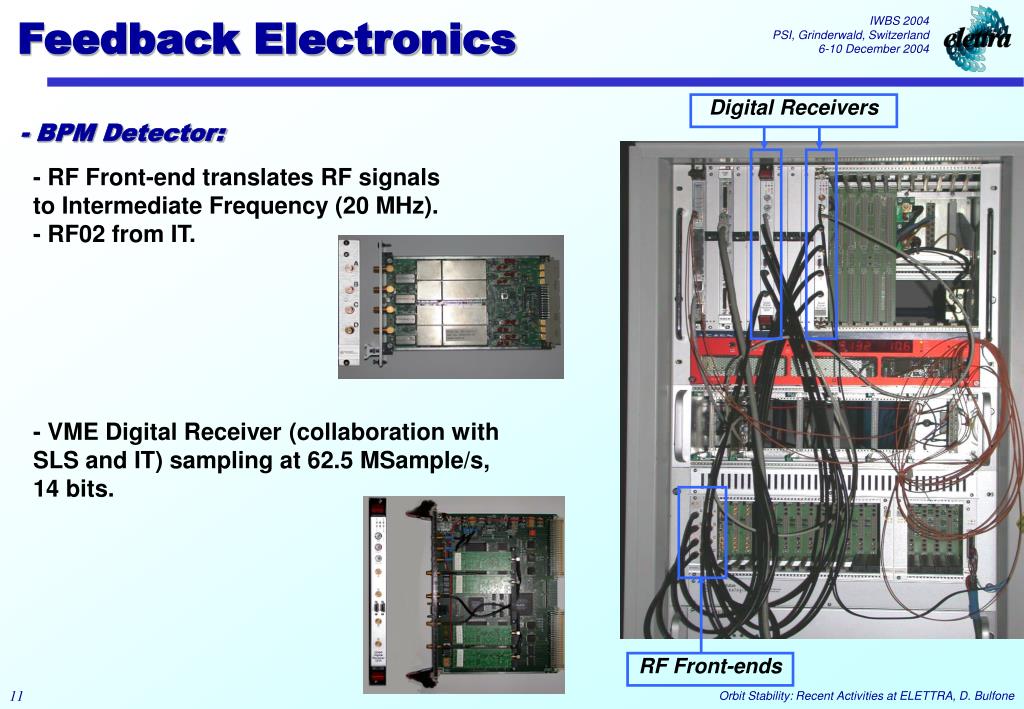 Feedback Electronics

IWBS 2004
PSI, Grinderwald, Switzerland
6-10 December 2004

elettra

- BPM Detector:

- RF Front-end translates RF signals to Intermediate Frequency (20 MHz).
- RF02 from IT.

- VME Digital Receiver (collaboration with SLS and IT) sampling at 62.5 MSample/s, 14 bits.

Digital Receivers

RF Front-ends

11

Orbit Stability: Recent Activities at ELETTRA, D. Bulfone