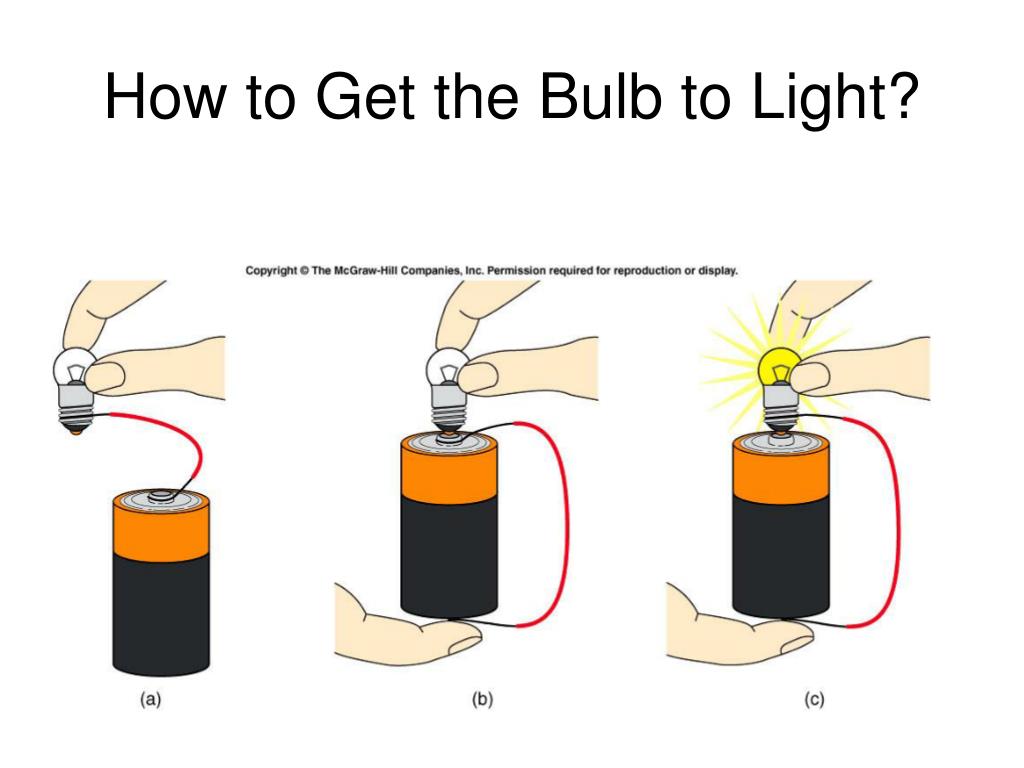 How to Get the Bulb to Light?

Copyright © The McGraw-Hill Companies, Inc. Permission required for reproduction or display.

(a)

(b)

(c)