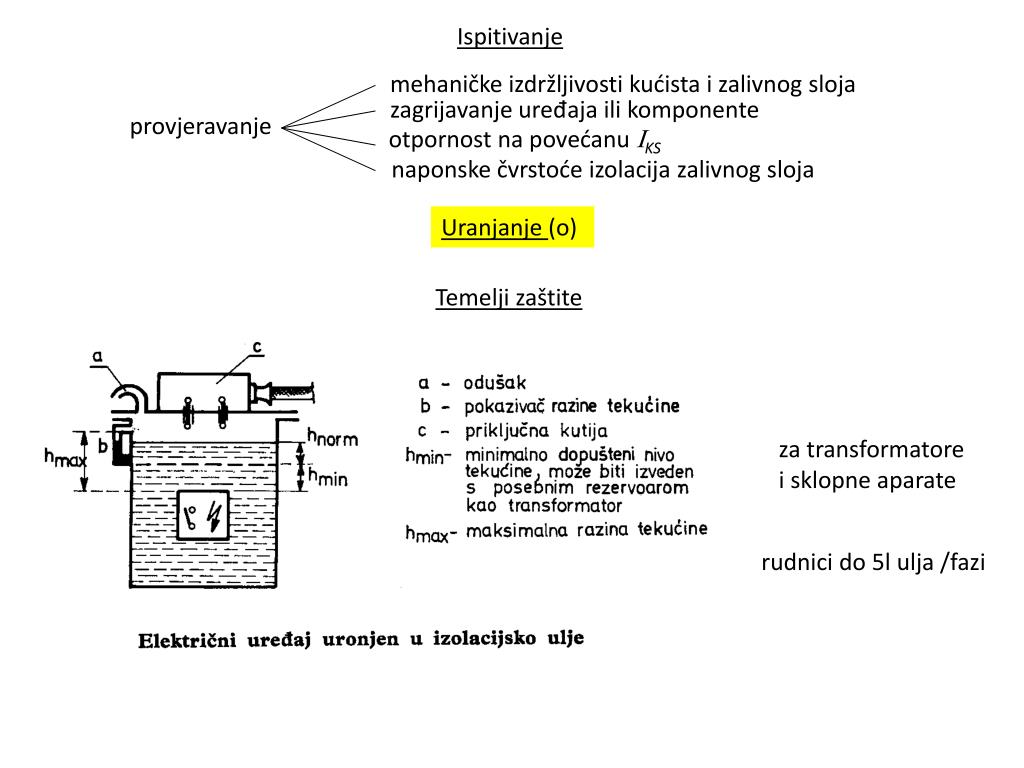 Ispitivanje

provjeravanje

mehaničke izdržljivosti kućista i zalivnog sloja
zagrijavanje uređaja ili komponente
otpornost na povećanu $I_{KS}$
naponske čvrstoće izolacija zalivnog sloja

Uranjanje (o)

Temelji zaštite

a
c
b
$h_{max}$
$h_{norm}$
$h_{min}$

a - odušak
b - pokazivač razine tekućine
c - priključna kutija
$h_{min}$- minimalno dopušteni nivo tekućine, može biti izveden s posebnim rezervoarom kao transformator
$h_{max}$- maksimalna razina tekućine

za transformatore i sklopne aparate

rudnici do 5l ulja /fazi

Električni uređaj uronjen u izolacijsko ulje