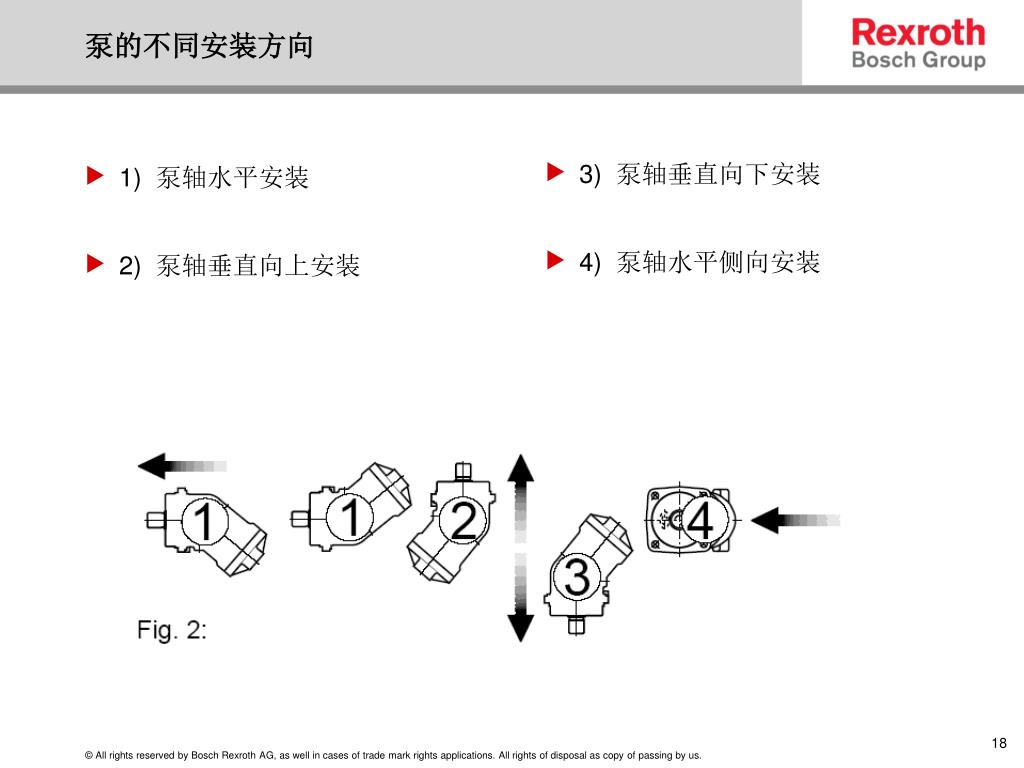 泵的不同安装方向

Rexroth
Bosch Group

1) 泵轴水平安装

2) 泵轴垂直向上安装

3) 泵轴垂直向下安装

4) 泵轴水平侧向安装

1 1 2 3 4

Fig. 2:

18

© All rights reserved by Bosch Rexroth AG, as well in cases of trade mark rights applications. All rights of disposal as copy of passing by us.