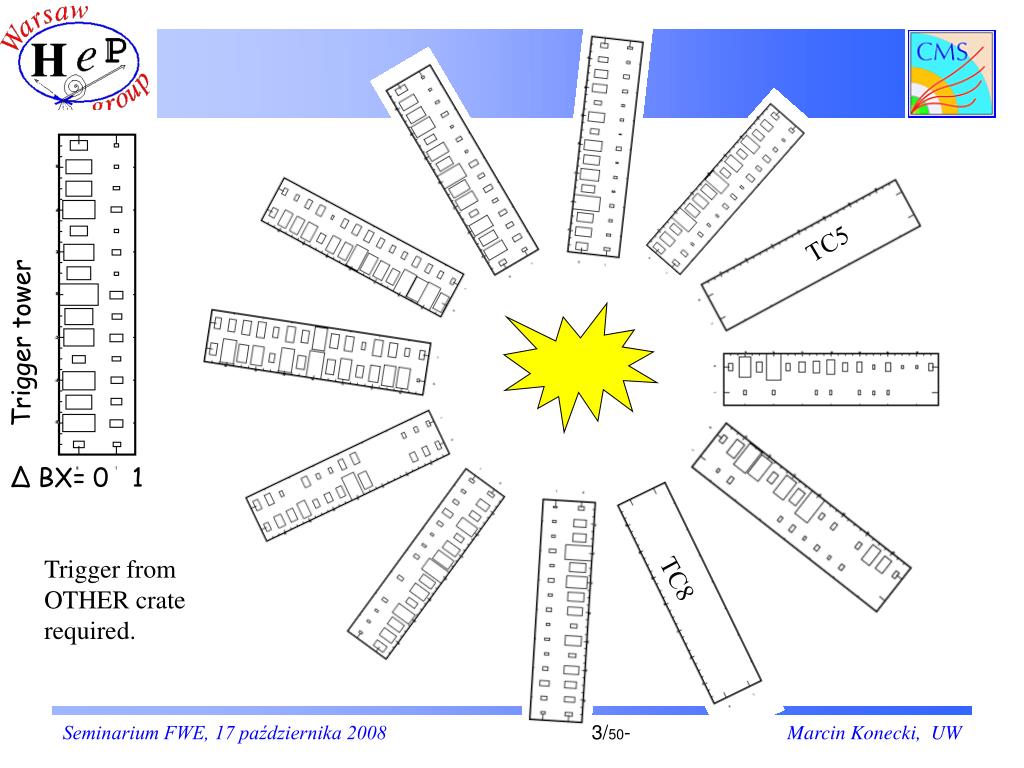 Warsaw
HeP
group

CMS

Trigger tower

Δ BX= 0 1

TC5

TC8

Trigger from OTHER crate required.

Seminarium FWE, 17 października 2008

3/50-

Marcin Konecki, UW