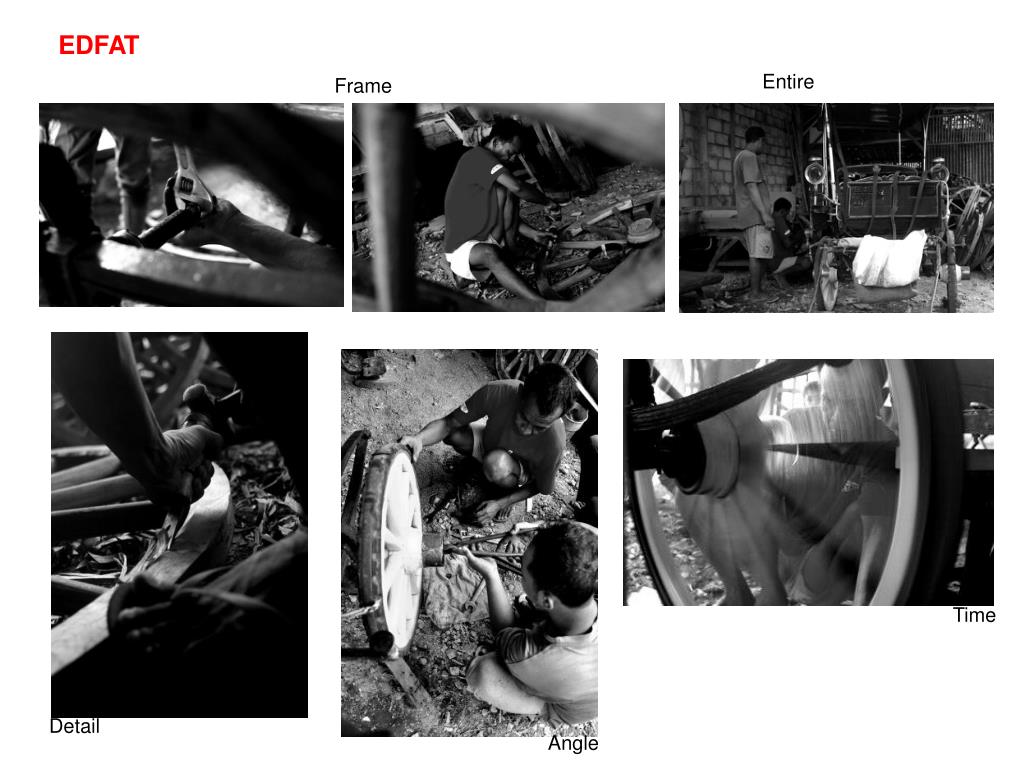 EDFAT

Frame

Entire

Time

Detail

Angle