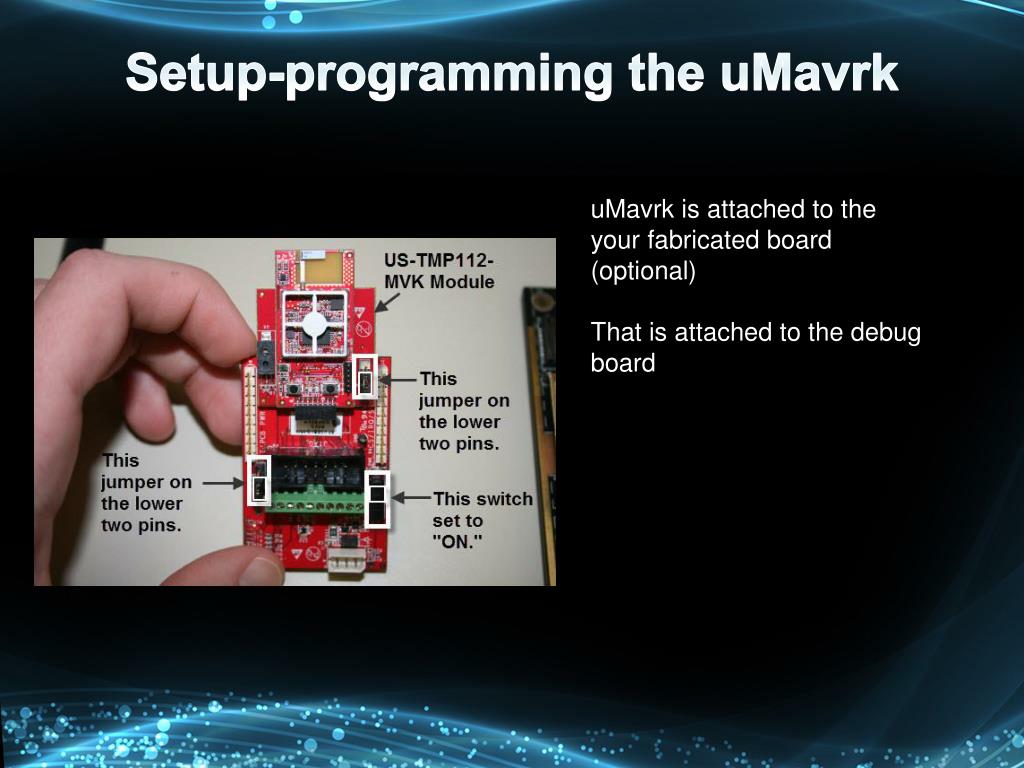 Setup-programming the uMavrk

US-TMP112-MVK Module

This jumper on the lower two pins.

This jumper on the lower two pins.

This switch set to "ON."

uMavrk is attached to the your fabricated board (optional)

That is attached to the debug board