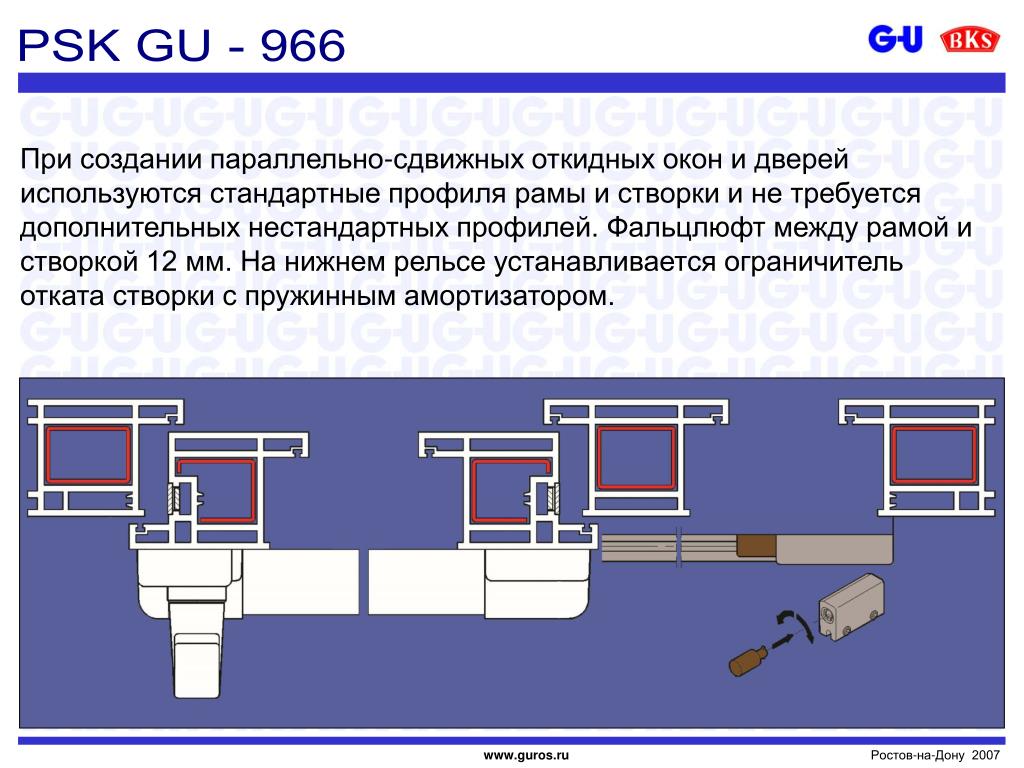 PSK GU - 966

G-U BKS

При создании параллельно-сдвижных откидных окон и дверей используются стандартные профиля рамы и створки и не требуется дополнительных нестандартных профилей. Фальцлюфт между рамой и створкой 12 мм. На нижнем рельсе устанавливается ограничитель отката створки с пружинным амортизатором.

www.guros.ru

Ростов-на-Дону 2007