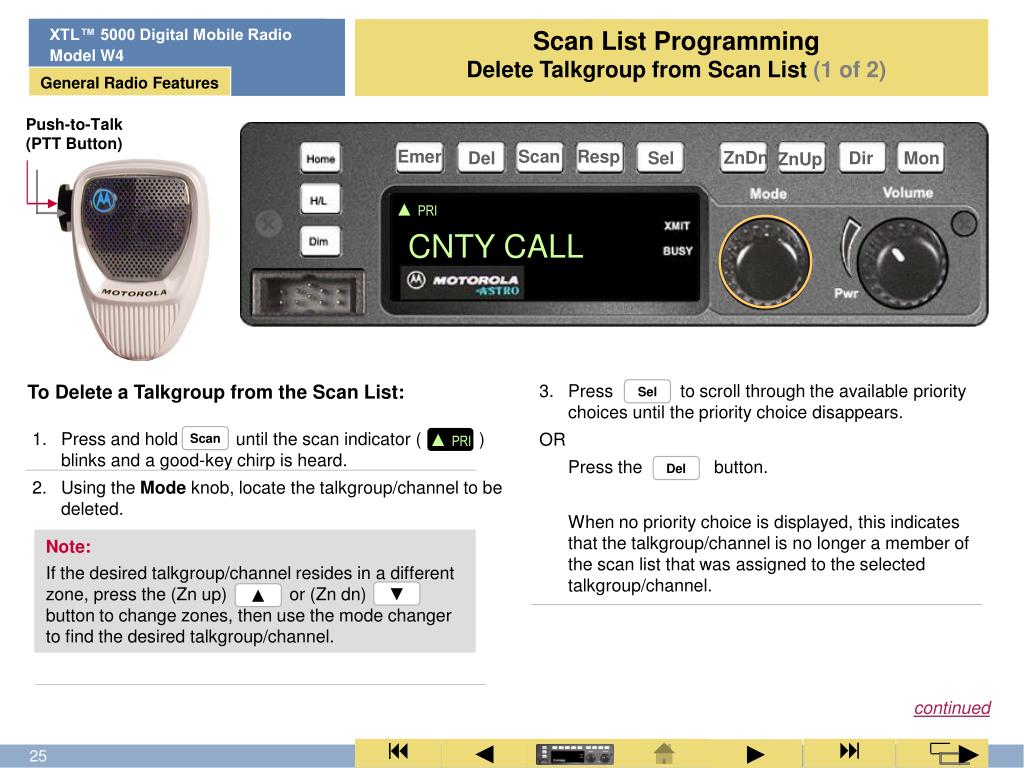 XTL™ 5000 Digital Mobile Radio
Model W4

General Radio Features

Scan List Programming
Delete Talkgroup from Scan List (1 of 2)

Push-to-Talk
(PTT Button)

MOTOROLA

Home
H/L
Dim

Emer Del Scan Resp Sel ZnDn ZnUp Dir Mon

Mode Volume

▲ PRI

CNTY CALL

XMIT
BUSY

MOTOROLA ASTRO

Pwr

To Delete a Talkgroup from the Scan List:

1. Press and hold Scan until the scan indicator ( ▲ PRI ) blinks and a good-key chirp is heard.

2. Using the Mode knob, locate the talkgroup/channel to be deleted.

Note:
If the desired talkgroup/channel resides in a different zone, press the (Zn up) ▲ or (Zn dn) ▼ button to change zones, then use the mode changer to find the desired talkgroup/channel.

3. Press Sel to scroll through the available priority choices until the priority choice disappears.

OR

Press the Del button.

When no priority choice is displayed, this indicates that the talkgroup/channel is no longer a member of the scan list that was assigned to the selected talkgroup/channel.

continued

25