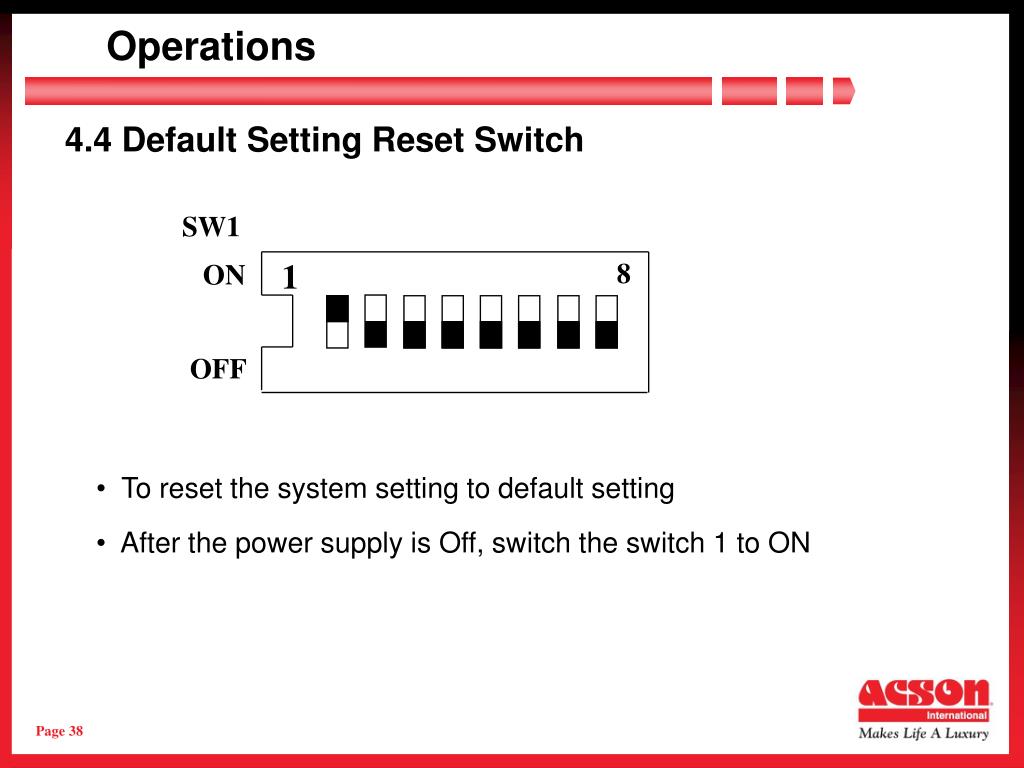 Operations

4.4 Default Setting Reset Switch

SW1

ON

1

8

OFF

• To reset the system setting to default setting

• After the power supply is Off, switch the switch 1 to ON

Page 38

ACSON International

Makes Life A Luxury