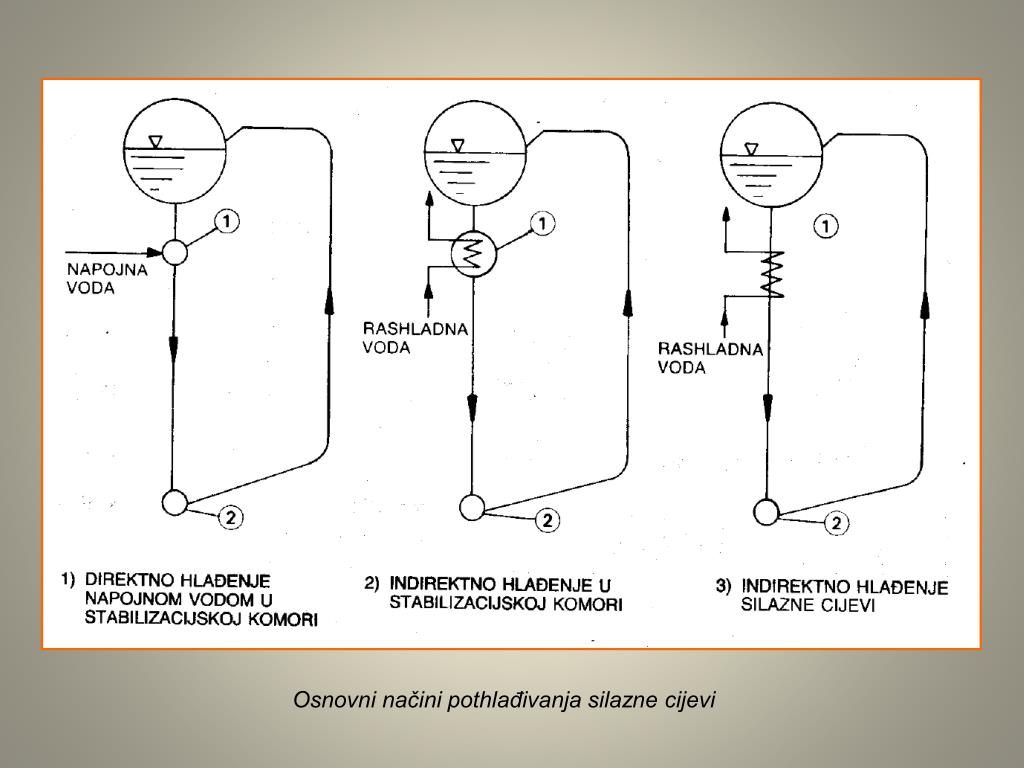 1

NAPOJNA VODA

2

1) DIREKTNO HLAĐENJE NAPOJNOM VODOM U STABILIZACIJSKOJ KOMORI

1

RASHLADNA VODA

2

2) INDIREKTNO HLAĐENJE U STABILIZACIJSKOJ KOMORI

1

RASHLADNA VODA

2

3) INDIREKTNO HLAĐENJE SILAZNE CIJEVI

Osnovni načini pothlađivanja silazne cijevi