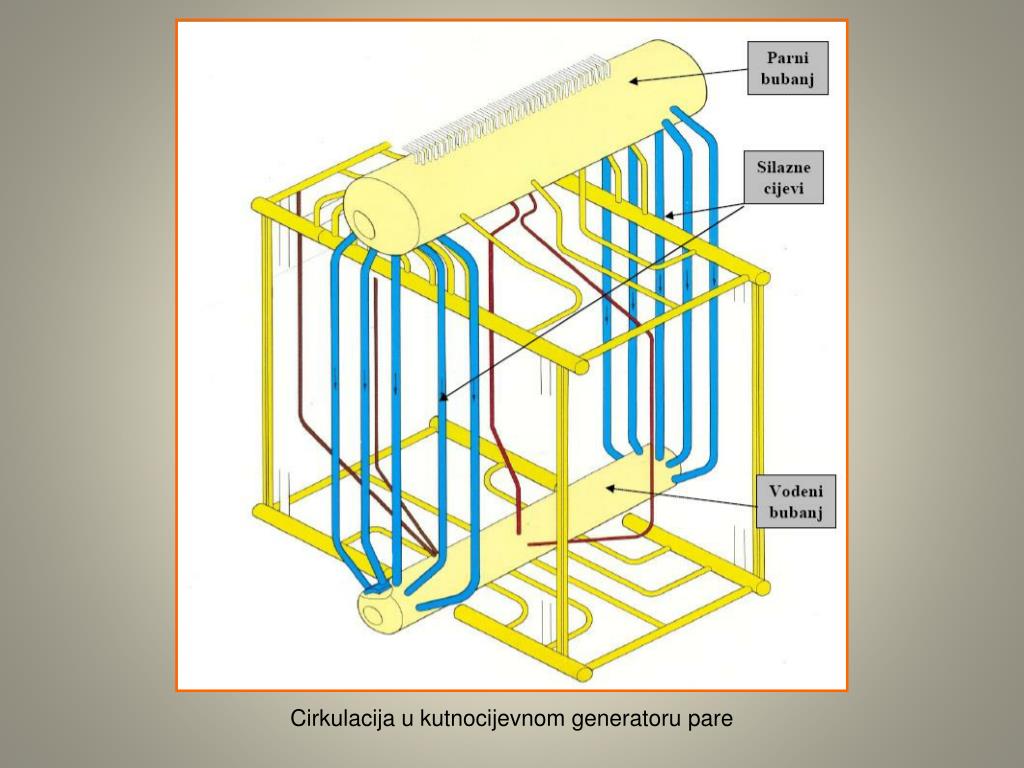 Parni bubanj

Silazne cijevi

Vodeni bubanj

Cirkulacija u kutnocijevnom generatoru pare