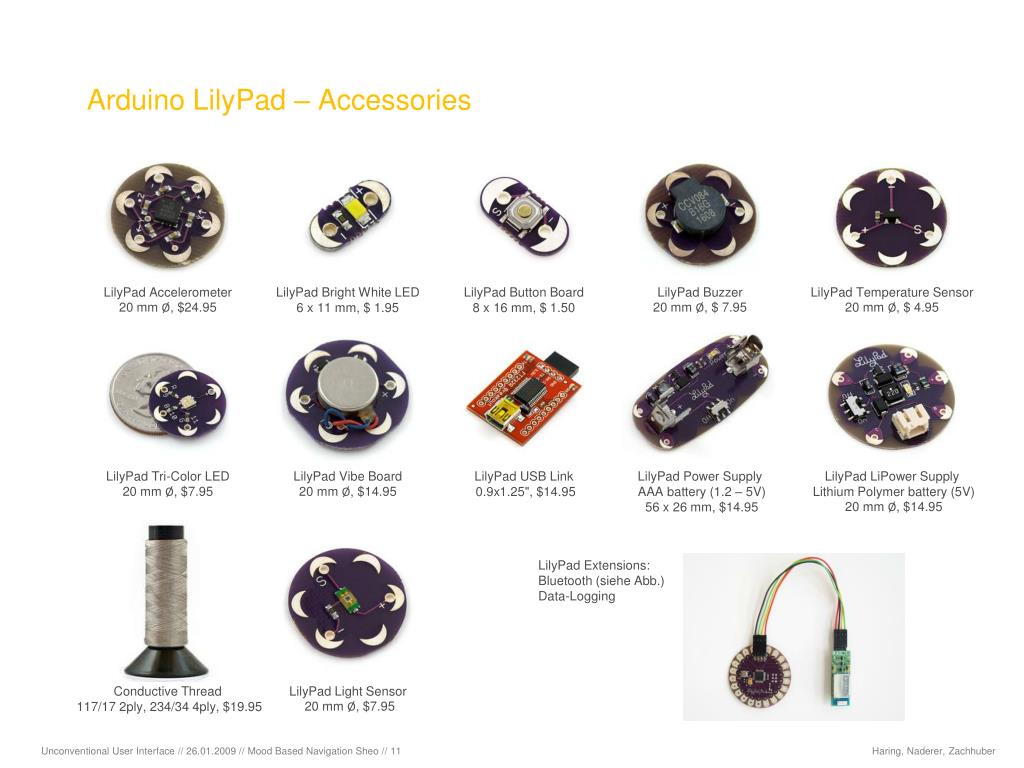 Arduino LilyPad – Accessories

LilyPad Accelerometer
20 mm Ø, $24.95

LilyPad Bright White LED
6 x 11 mm, $ 1.95

LilyPad Button Board
8 x 16 mm, $ 1.50

LilyPad Buzzer
20 mm Ø, $ 7.95

LilyPad Temperature Sensor
20 mm Ø, $ 4.95

LilyPad Tri-Color LED
20 mm Ø, $7.95

LilyPad Vibe Board
20 mm Ø, $14.95

LilyPad USB Link
0.9x1.25", $14.95

LilyPad Power Supply
AAA battery (1.2 – 5V)
56 x 26 mm, $14.95

LilyPad LiPower Supply
Lithium Polymer battery (5V)
20 mm Ø, $14.95

Conductive Thread
117/17 2ply, 234/34 4ply, $19.95

LilyPad Light Sensor
20 mm Ø, $7.95

LilyPad Extensions:
Bluetooth (siehe Abb.)
Data-Logging

Unconventional User Interface // 26.01.2009 // Mood Based Navigation Sheo // 11

Haring, Naderer, Zachhuber