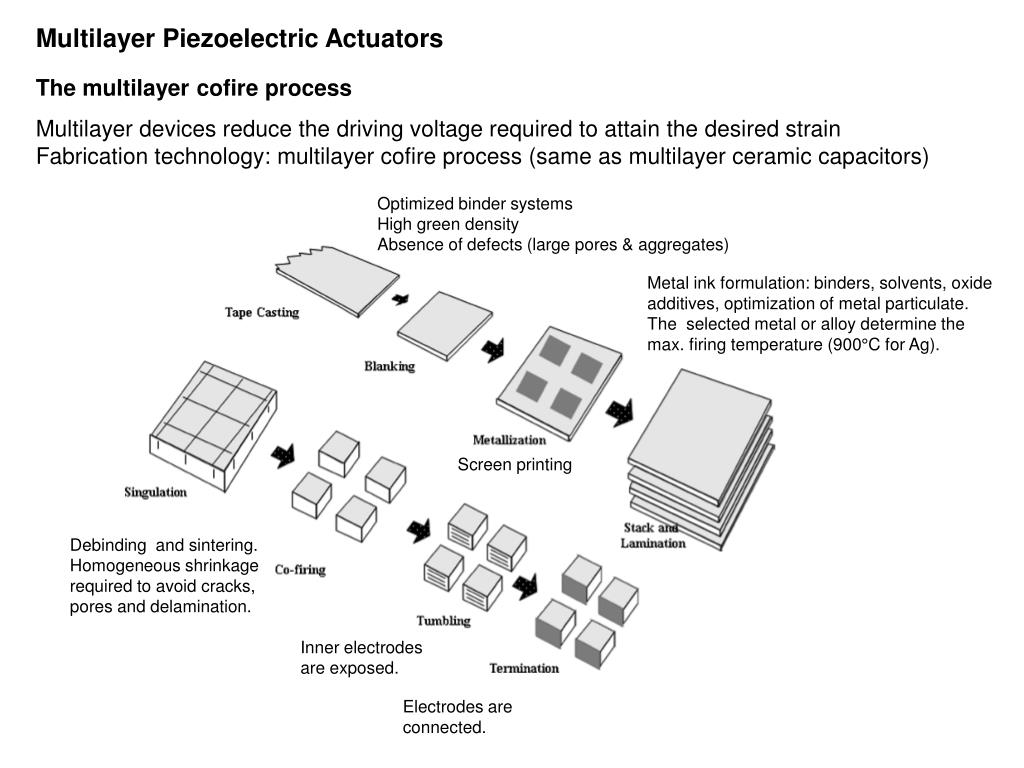 Multilayer Piezoelectric Actuators

The multilayer cofire process

Multilayer devices reduce the driving voltage required to attain the desired strain
Fabrication technology: multilayer cofire process (same as multilayer ceramic capacitors)

Optimized binder systems
High green density
Absence of defects (large pores & aggregates)

Metal ink formulation: binders, solvents, oxide additives, optimization of metal particulate. The selected metal or alloy determine the max. firing temperature (900°C for Ag).

Tape Casting

Blanking

Metallization

Screen printing

Stack and Lamination

Singulation

Debinding and sintering. Homogeneous shrinkage required to avoid cracks, pores and delamination.

Co-firing

Tumbling

Inner electrodes are exposed.

Termination

Electrodes are connected.