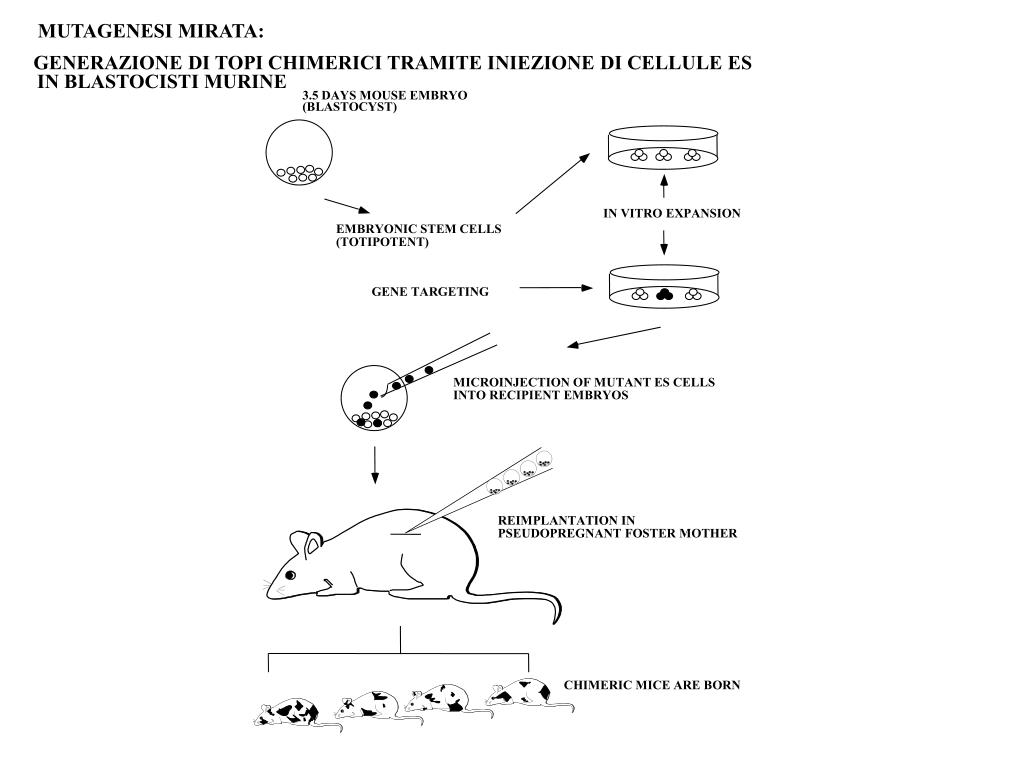 MUTAGENESI MIRATA:

GENERAZIONE DI TOPI CHIMERICI TRAMITE INIEZIONE DI CELLULE ES IN BLASTOCISTI MURINE

3.5 DAYS MOUSE EMBRYO (BLASTOCYST)

EMBRYONIC STEM CELLS (TOTIPOTENT)

IN VITRO EXPANSION

GENE TARGETING

MICROINJECTION OF MUTANT ES CELLS INTO RECIPIENT EMBRYOS

REIMPLANTATION IN PSEUDOPREGNANT FOSTER MOTHER

CHIMERIC MICE ARE BORN