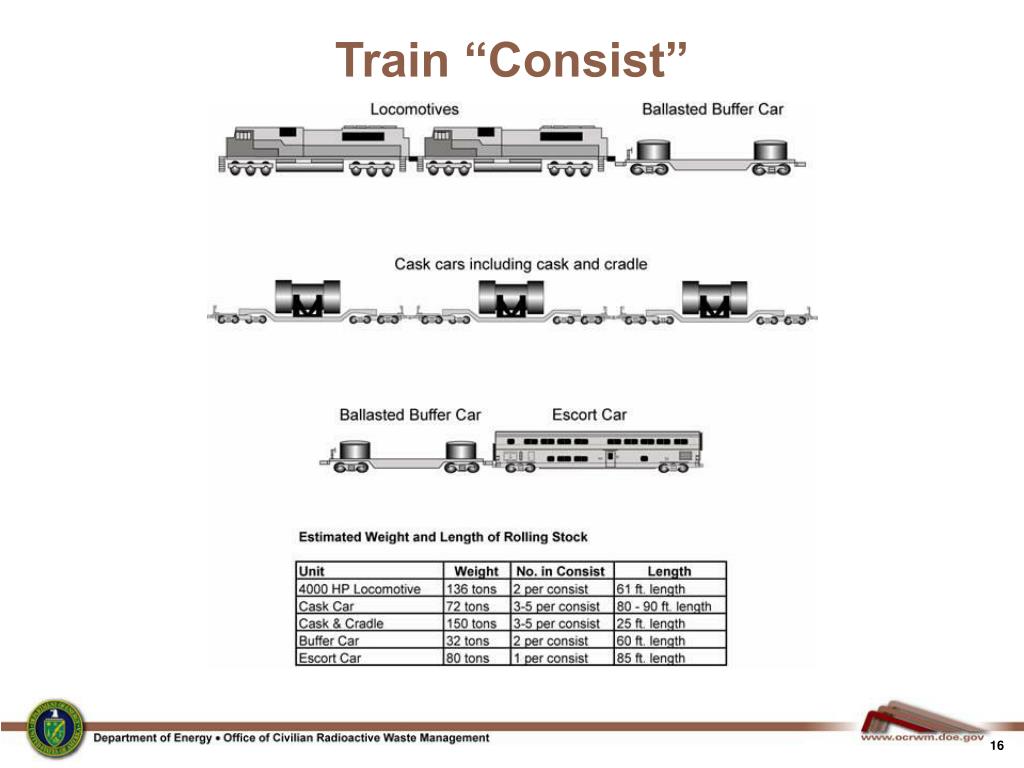 Train “Consist”

Locomotives

Ballasted Buffer Car

Cask cars including cask and cradle

Ballasted Buffer Car

Escort Car

Estimated Weight and Length of Rolling Stock

| Unit | Weight | No. in Consist | Length |
|---|---|---|---|
| 4000 HP Locomotive | 136 tons | 2 per consist | 61 ft. length |
| Cask Car | 72 tons | 3-5 per consist | 80 - 90 ft. length |
| Cask & Cradle | 150 tons | 3-5 per consist | 25 ft. length |
| Buffer Car | 32 tons | 2 per consist | 60 ft. length |
| Escort Car | 80 tons | 1 per consist | 85 ft. length |

Department of Energy • Office of Civilian Radioactive Waste Management

www.ocrwm.doe.gov

16