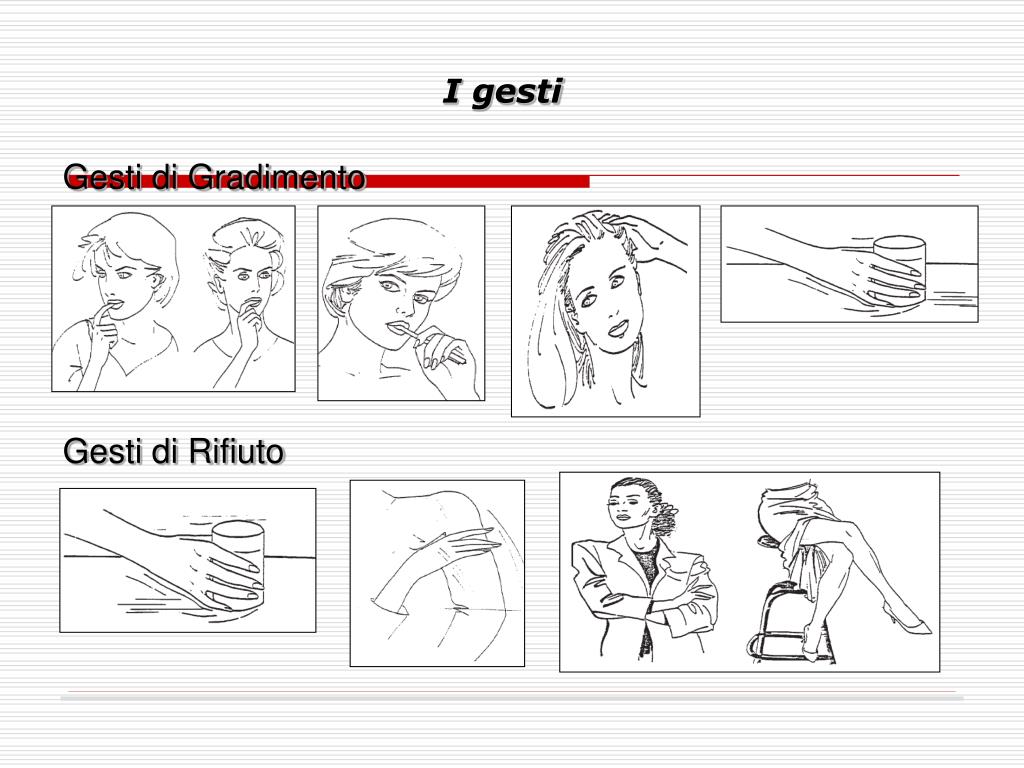 I gesti

Gesti di Gradimento

Gesti di Rifiuto