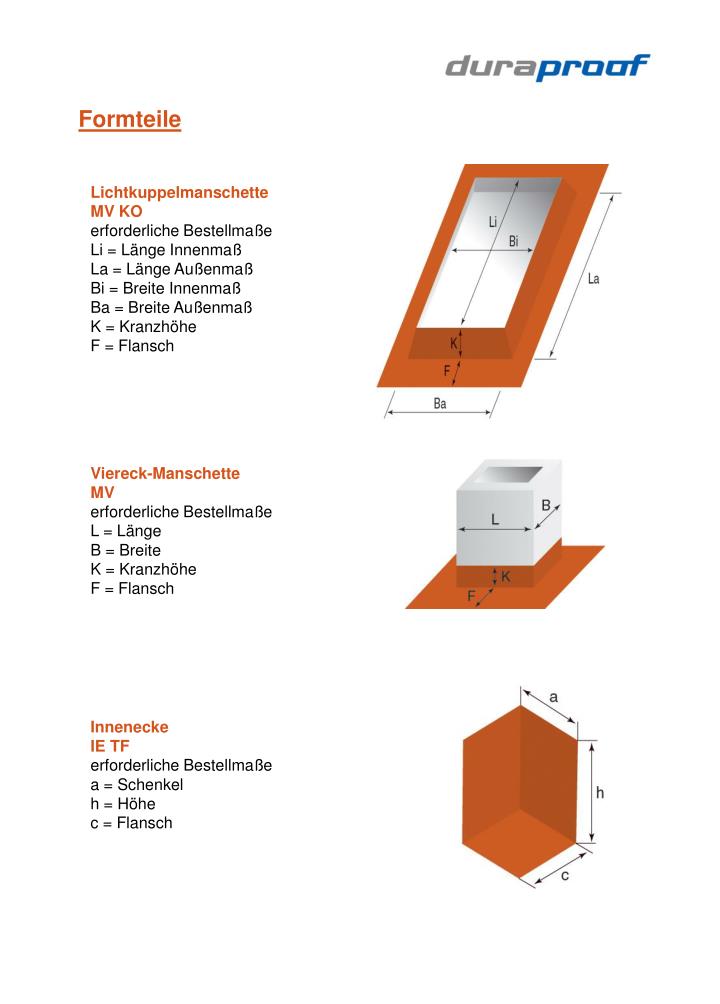 duraproof

Formteile

Lichtkuppelmanschette
MV KO
erforderliche Bestellmaße
Li = Länge Innenmaß
La = Länge Außenmaß
Bi = Breite Innenmaß
Ba = Breite Außenmaß
K = Kranzhöhe
F = Flansch

Li
Bi
La
K
F
Ba

Viereck-Manschette
MV
erforderliche Bestellmaße
L = Länge
B = Breite
K = Kranzhöhe
F = Flansch

L
B
K
F

Innenecke
IE TF
erforderliche Bestellmaße
a = Schenkel
h = Höhe
c = Flansch

a
h
c