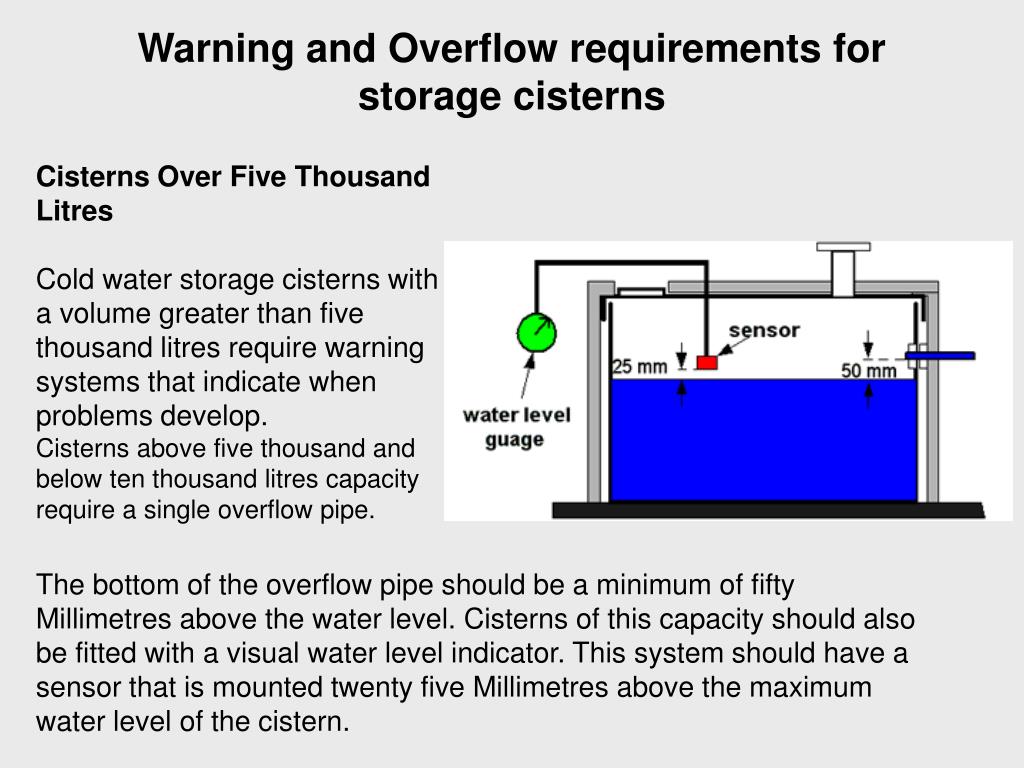 Warning and Overflow requirements for storage cisterns

Cisterns Over Five Thousand Litres

Cold water storage cisterns with a volume greater than five thousand litres require warning systems that indicate when problems develop.
Cisterns above five thousand and below ten thousand litres capacity require a single overflow pipe.

sensor
25 mm
50 mm
water level guage

The bottom of the overflow pipe should be a minimum of fifty Millimetres above the water level. Cisterns of this capacity should also be fitted with a visual water level indicator. This system should have a sensor that is mounted twenty five Millimetres above the maximum water level of the cistern.