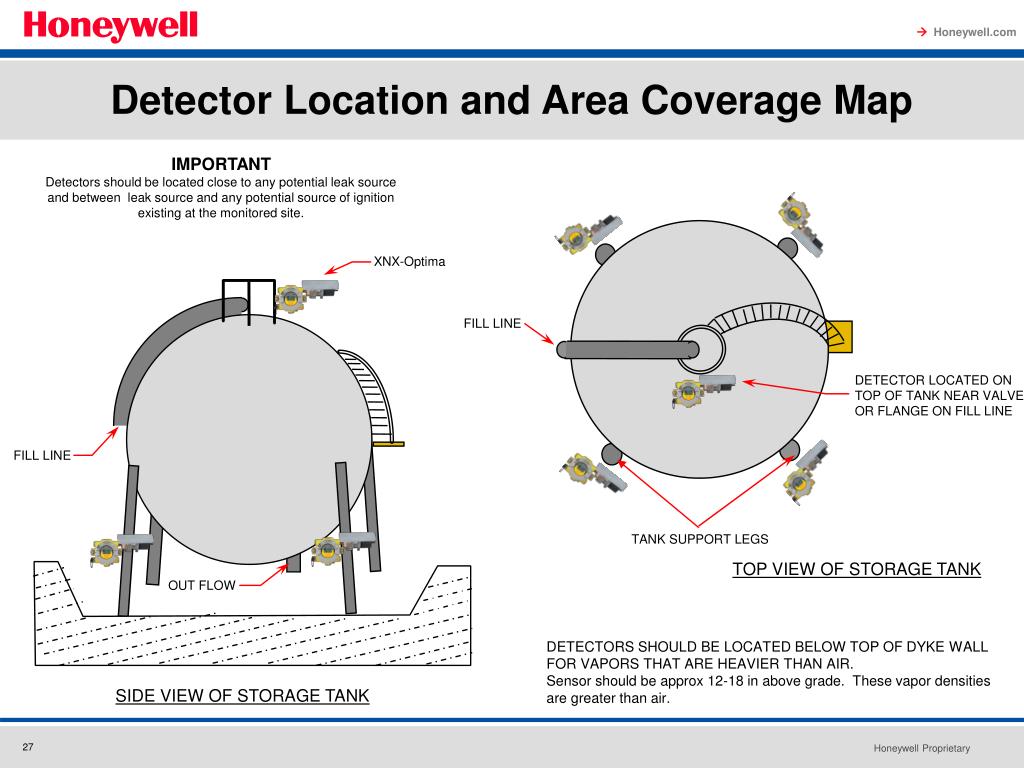 Honeywell

→ Honeywell.com

Detector Location and Area Coverage Map

IMPORTANT
Detectors should be located close to any potential leak source and between leak source and any potential source of ignition existing at the monitored site.

XNX-Optima

FILL LINE

OUT FLOW

SIDE VIEW OF STORAGE TANK

FILL LINE

DETECTOR LOCATED ON TOP OF TANK NEAR VALVE OR FLANGE ON FILL LINE

TANK SUPPORT LEGS

TOP VIEW OF STORAGE TANK

DETECTORS SHOULD BE LOCATED BELOW TOP OF DYKE WALL FOR VAPORS THAT ARE HEAVIER THAN AIR.
Sensor should be approx 12-18 in above grade. These vapor densities are greater than air.

27

Honeywell Proprietary