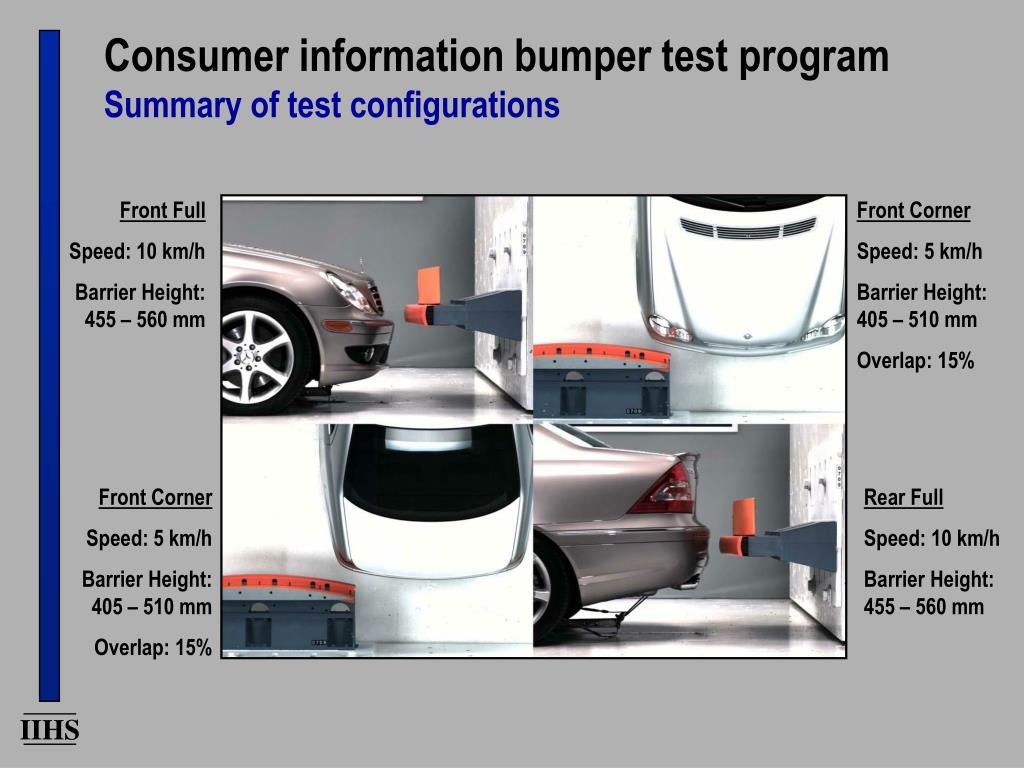 Consumer information bumper test program
Summary of test configurations

Front Full
Speed: 10 km/h
Barrier Height: 455 – 560 mm

Front Corner
Speed: 5 km/h
Barrier Height: 405 – 510 mm
Overlap: 15%

Front Corner
Speed: 5 km/h
Barrier Height: 405 – 510 mm
Overlap: 15%

Rear Full
Speed: 10 km/h
Barrier Height: 455 – 560 mm

IIHS