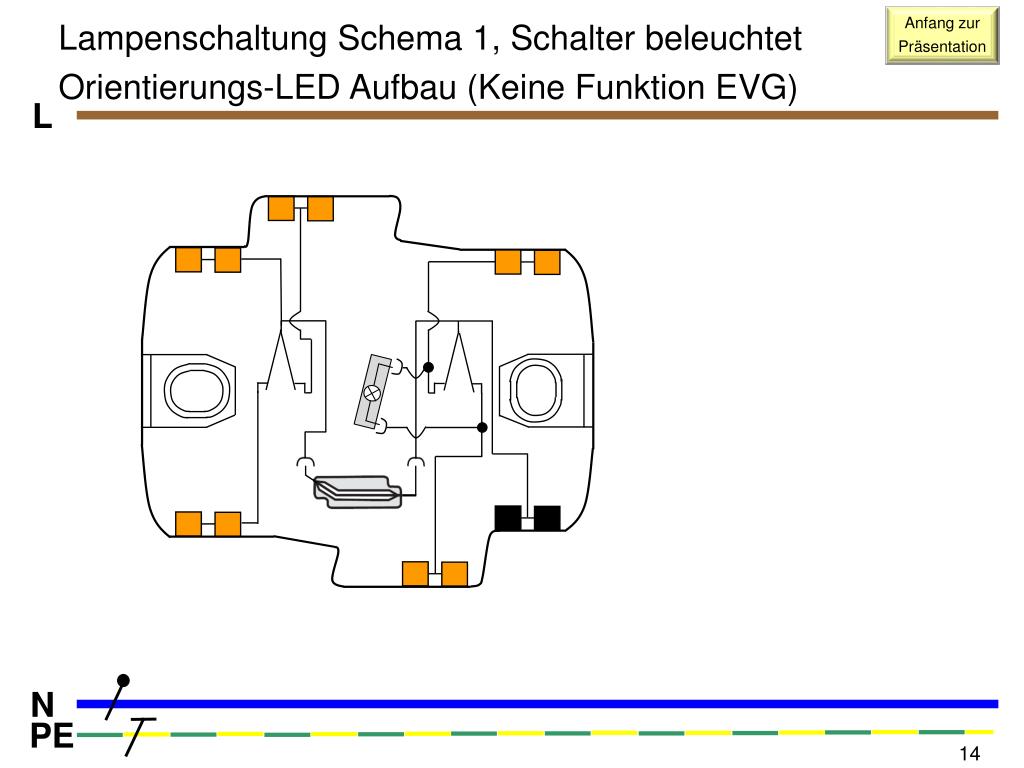 Lampenschaltung Schema 1, Schalter beleuchtet
Orientierungs-LED Aufbau (Keine Funktion EVG)

Anfang zur Präsentation

L

N
PE

14