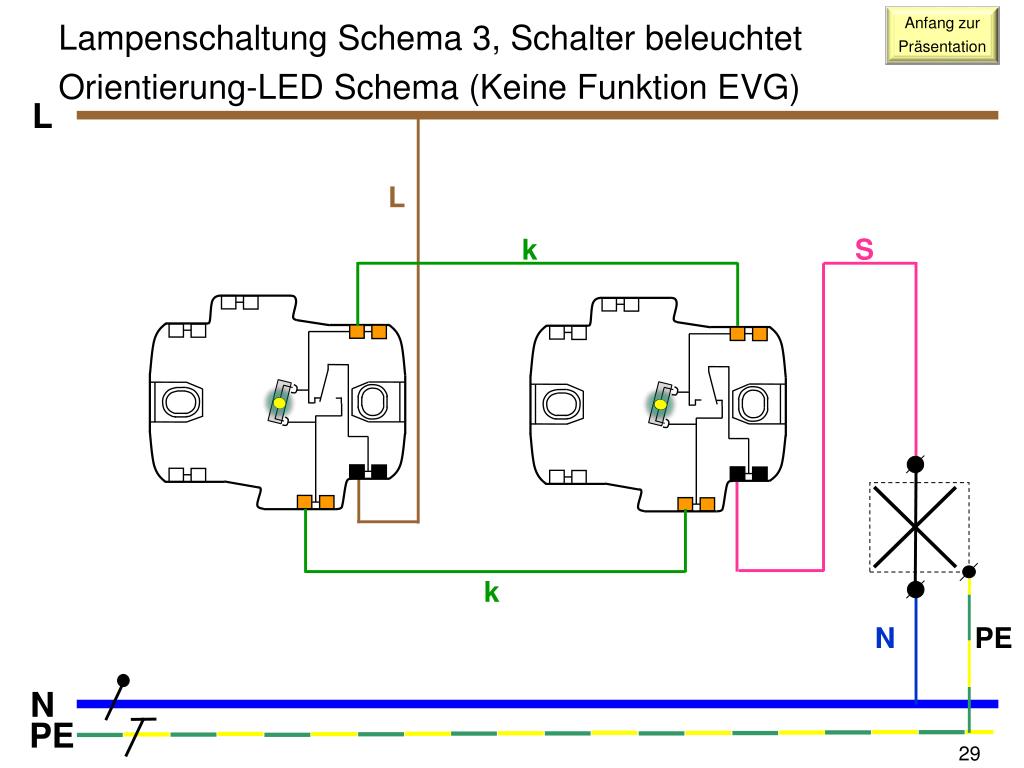 Lampenschaltung Schema 3, Schalter beleuchtet
Orientierung-LED Schema (Keine Funktion EVG)

Anfang zur Präsentation

L

L

k

S

k

N

PE

N

PE

29