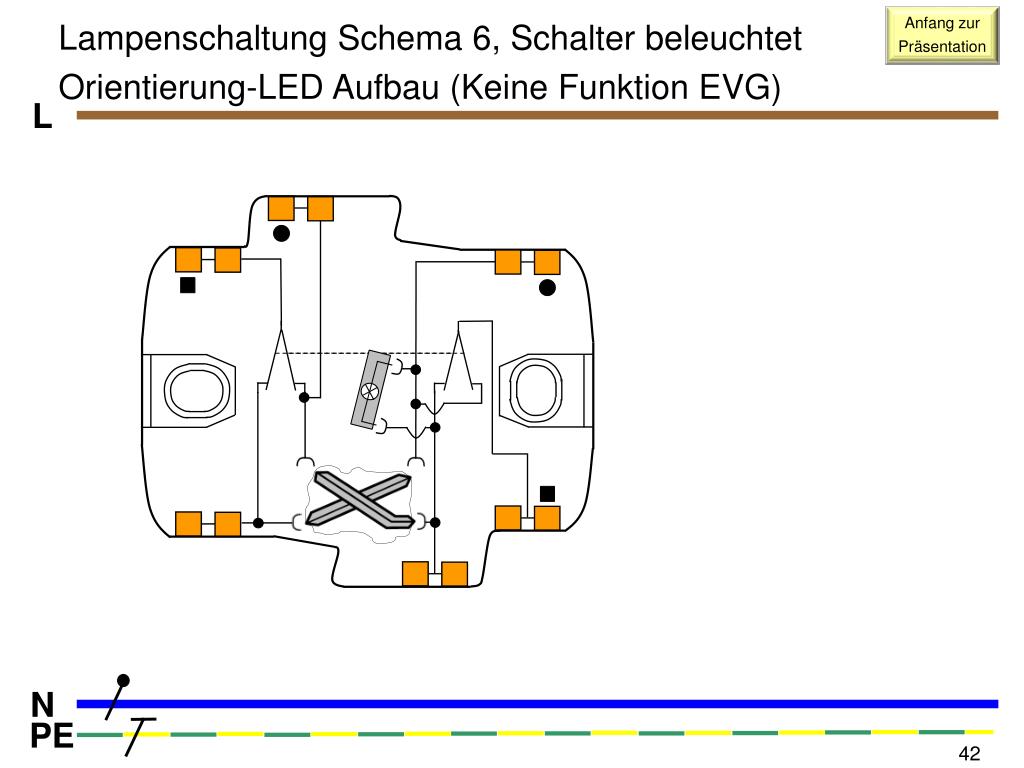 Lampenschaltung Schema 6, Schalter beleuchtet Orientierung-LED Aufbau (Keine Funktion EVG)

Anfang zur Präsentation

L

N
PE

42