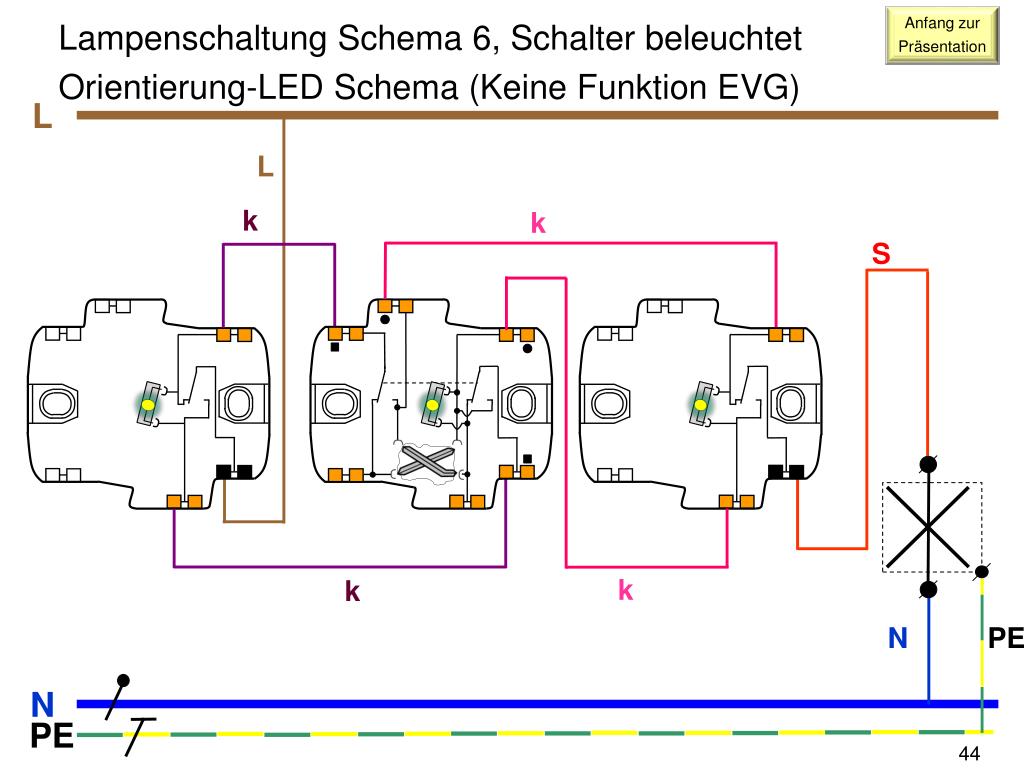 Lampenschaltung Schema 6, Schalter beleuchtet
Orientierung-LED Schema (Keine Funktion EVG)

Anfang zur Präsentation

L

L

k

k

S

k

k

N

PE

N

PE

44