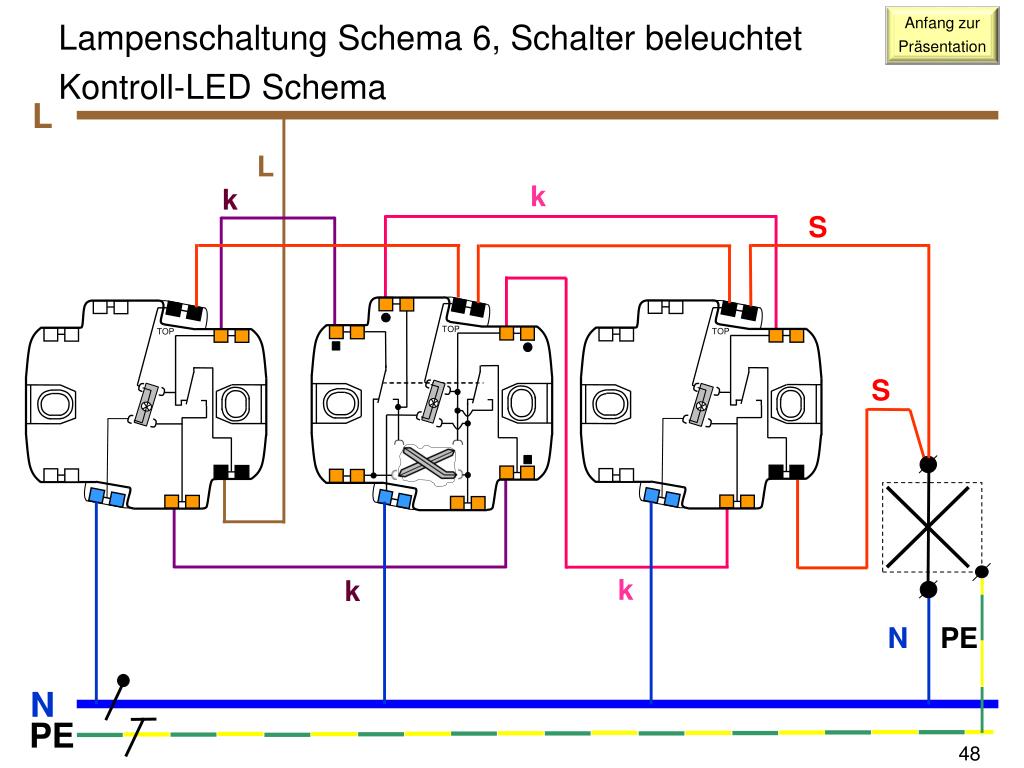 Lampenschaltung Schema 6, Schalter beleuchtet Kontroll-LED Schema

Anfang zur Präsentation

L

L

k

k

S

TOP

TOP

TOP

S

k

k

N

PE

N

PE

48