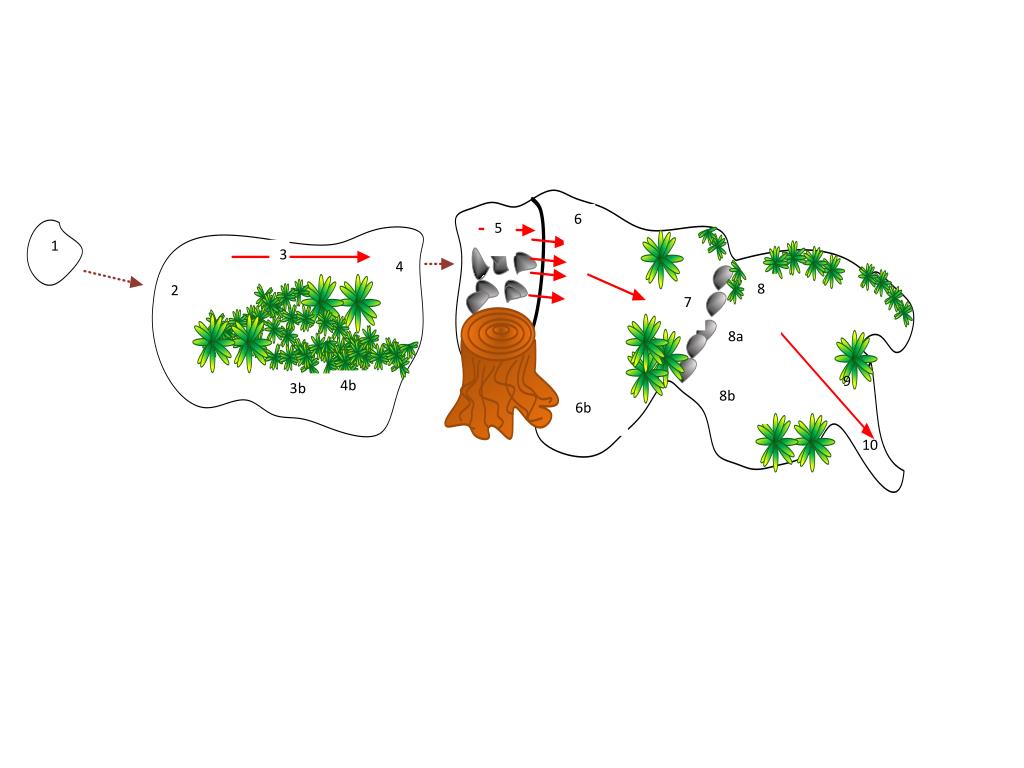 1
2
3
4
3b
4b
5
6
6b
7
8
8a
8b
9
10