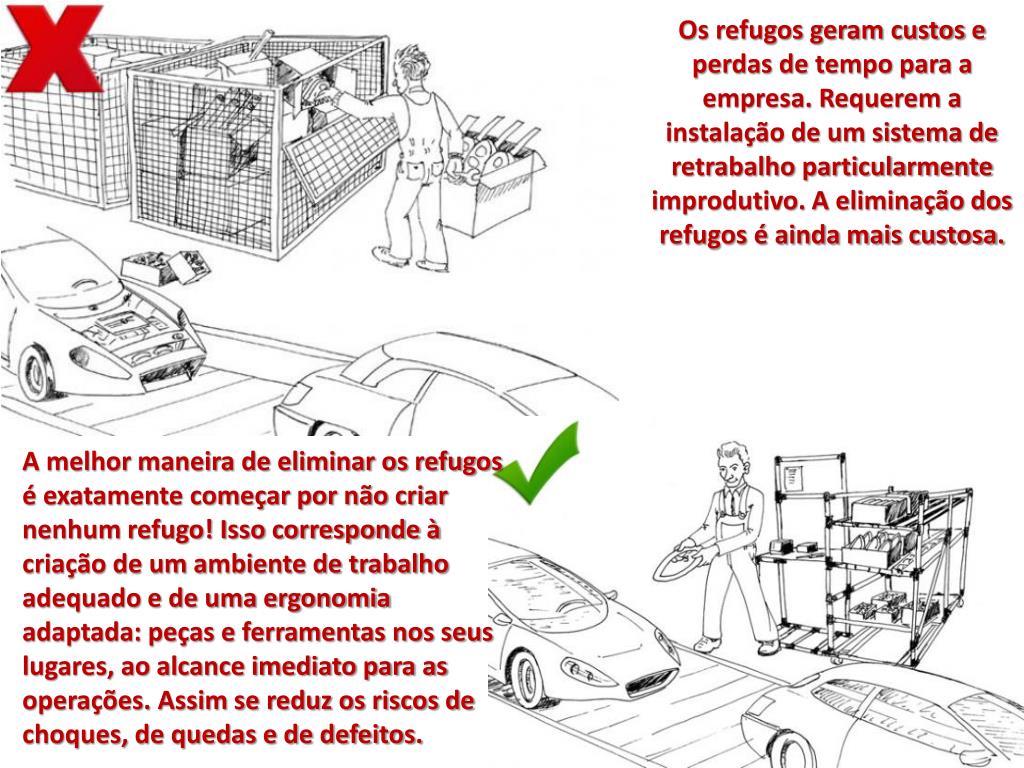 Os refugos geram custos e perdas de tempo para a empresa. Requerem a instalação de um sistema de retrabalho particularmente improdutivo. A eliminação dos refugos é ainda mais custosa.

A melhor maneira de eliminar os refugos é exatamente começar por não criar nenhum refugo! Isso corresponde à criação de um ambiente de trabalho adequado e de uma ergonomia adaptada: peças e ferramentas nos seus lugares, ao alcance imediato para as operações. Assim se reduz os riscos de choques, de quedas e de defeitos.