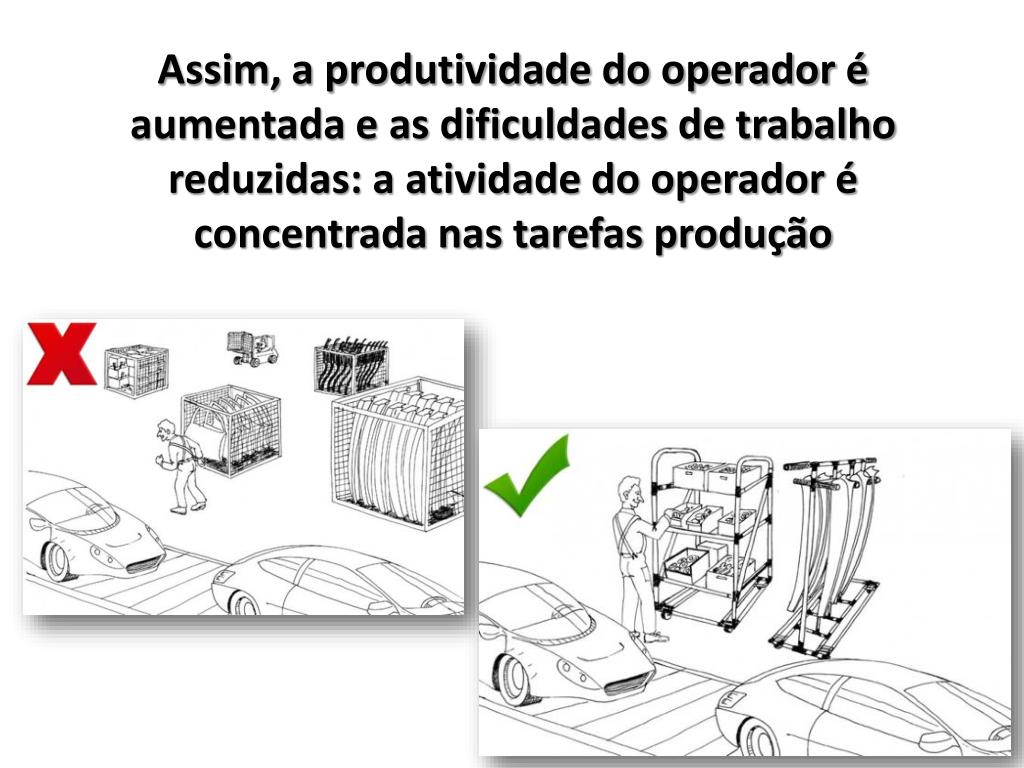 Assim, a produtividade do operador é aumentada e as dificuldades de trabalho reduzidas: a atividade do operador é concentrada nas tarefas produção