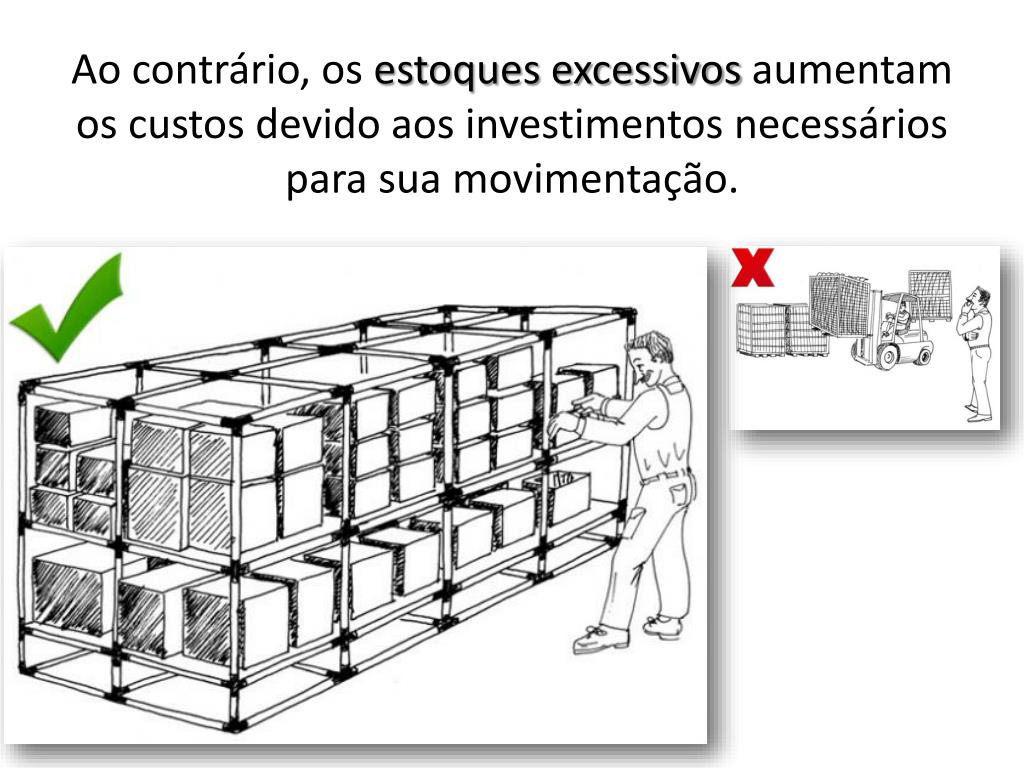 Ao contrário, os estoques excessivos aumentam os custos devido aos investimentos necessários para sua movimentação.