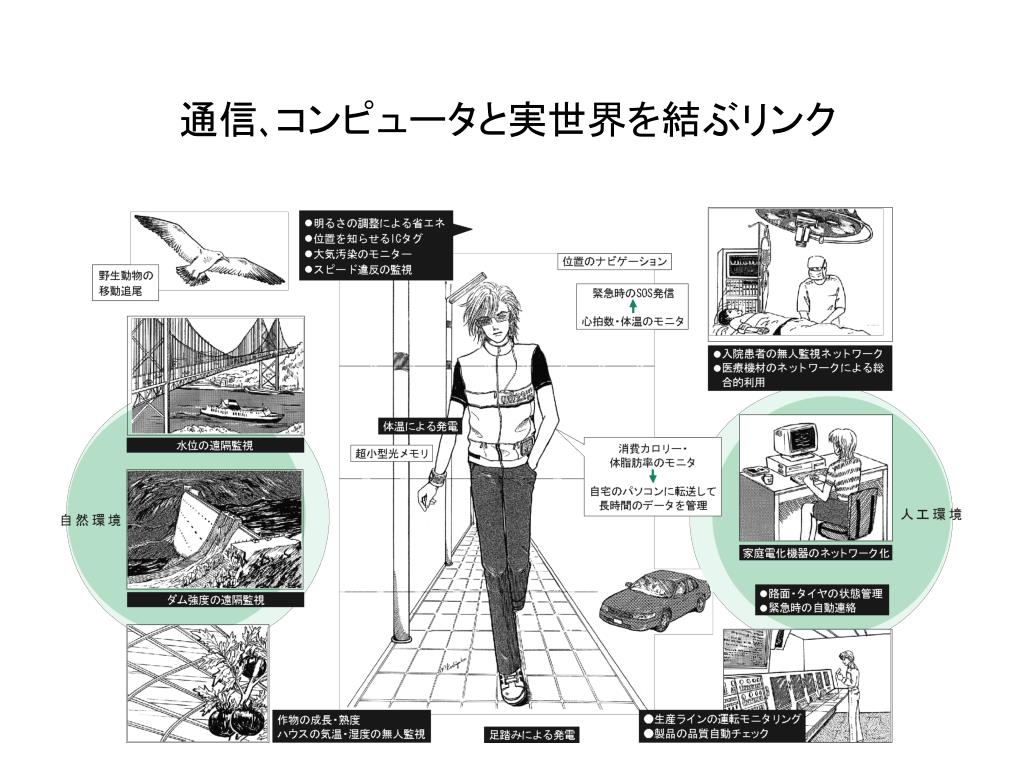 通信、コンピュータと実世界を結ぶリンク

野生動物の移動追尾

●明るさの調整による省エネ
●位置を知らせるICタグ
●大気汚染のモニター
●スピード違反の監視

位置のナビゲーション

緊急時のSOS発信

心拍数・体温のモニタ

●入院患者の無人監視ネットワーク
●医療機材のネットワークによる総合的利用

水位の遠隔監視

体温による発電

超小型光メモリ

消費カロリー・体脂肪率のモニタ

自宅のパソコンに転送して長時間のデータを管理

自然環境

人工環境

家庭電化機器のネットワーク化

ダム強度の遠隔監視

●路面・タイヤの状態管理
●緊急時の自動連絡

作物の成長・熟度
ハウスの気温・湿度の無人監視

足踏みによる発電

●生産ラインの運転モニタリング
●製品の品質自動チェック