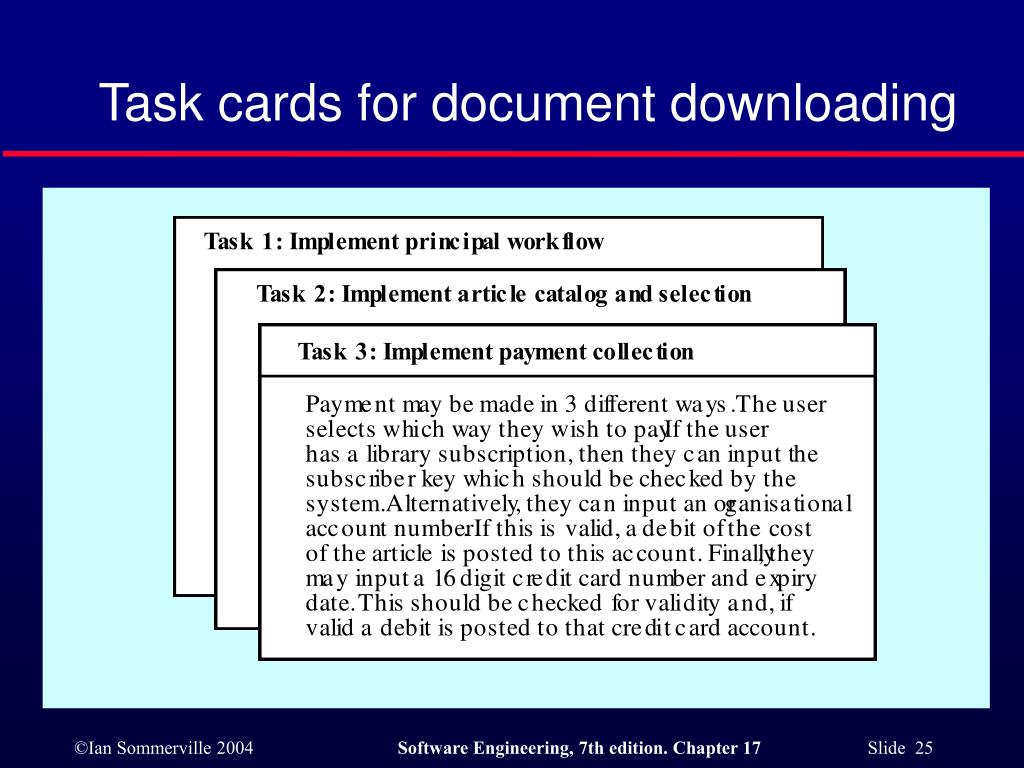 Task cards for document downloading

Task 1: Implement principal workflow

Task 2: Implement article catalog and selection

Task 3: Implement payment collection

Payment may be made in 3 different ways. The user selects which way they wish to pay. If the user has a library subscription, then they can input the subscriber key which should be checked by the system. Alternatively, they can input an organisational account number. If this is valid, a debit of the cost of the article is posted to this account. Finally, they may input a 16 digit credit card number and expiry date. This should be checked for validity and, if valid a debit is posted to that credit card account.

©Ian Sommerville 2004

Software Engineering, 7th edition. Chapter 17

Slide 25