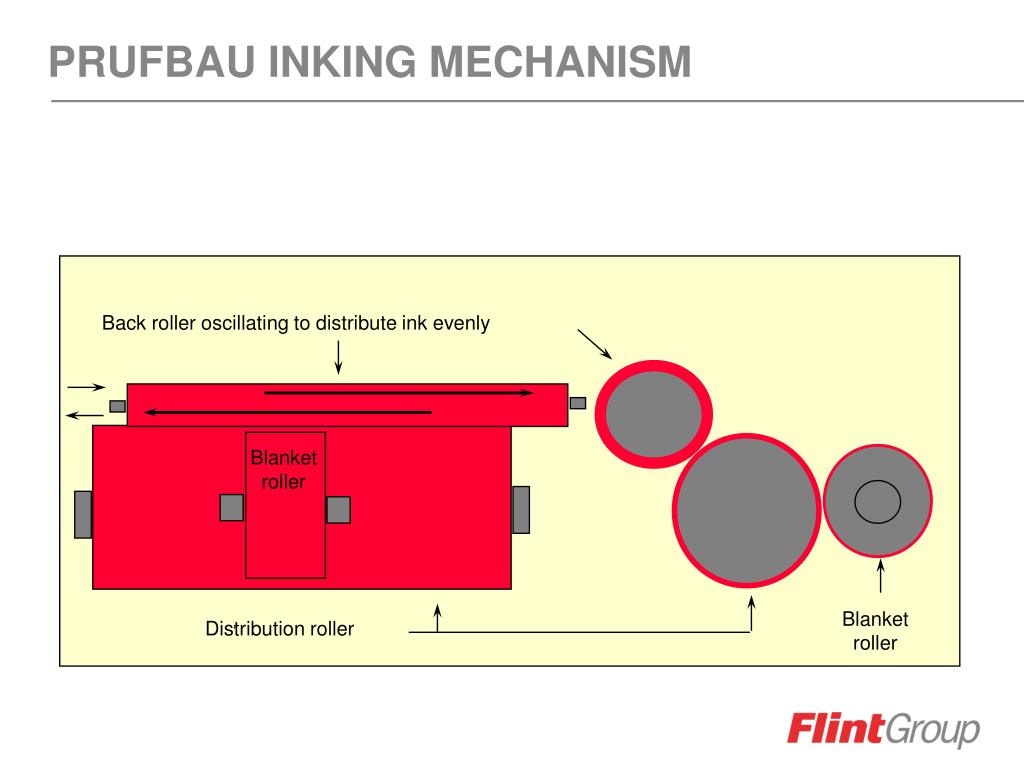 PRUFBAU INKING MECHANISM

Back roller oscillating to distribute ink evenly

Blanket roller

Distribution roller

Blanket roller

FlintGroup