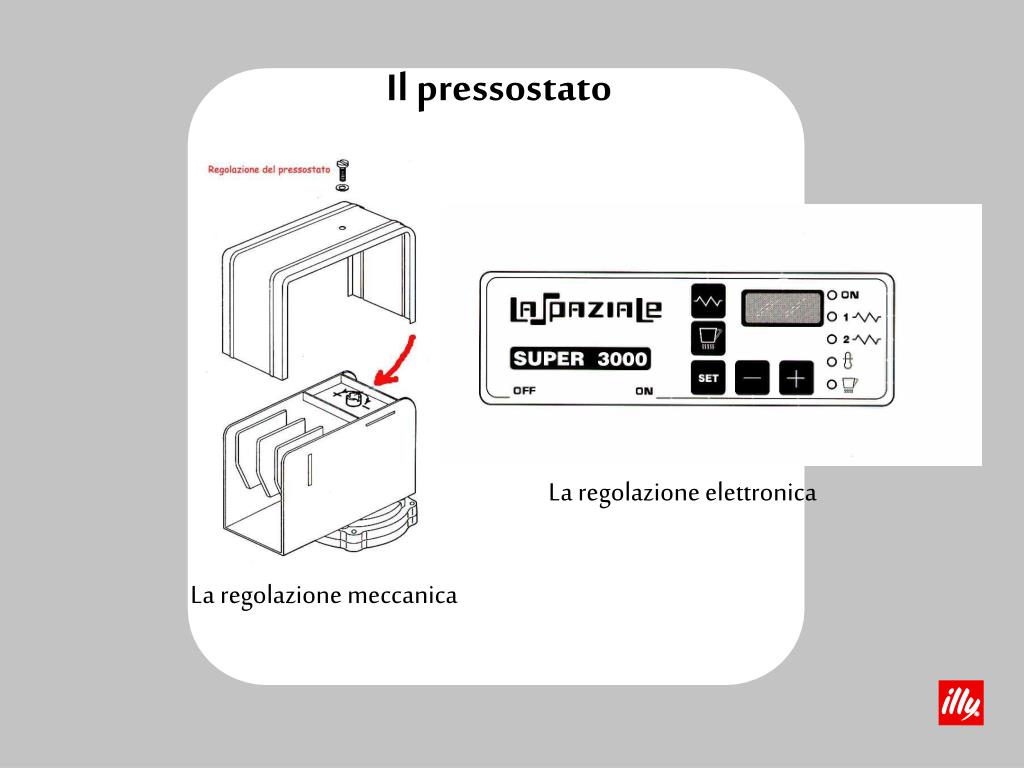 Il pressostato

Regolazione del pressostato

LA SPAZIALE
SUPER 3000
OFF ON
SET
ON
1
2

La regolazione elettronica

La regolazione meccanica

illy