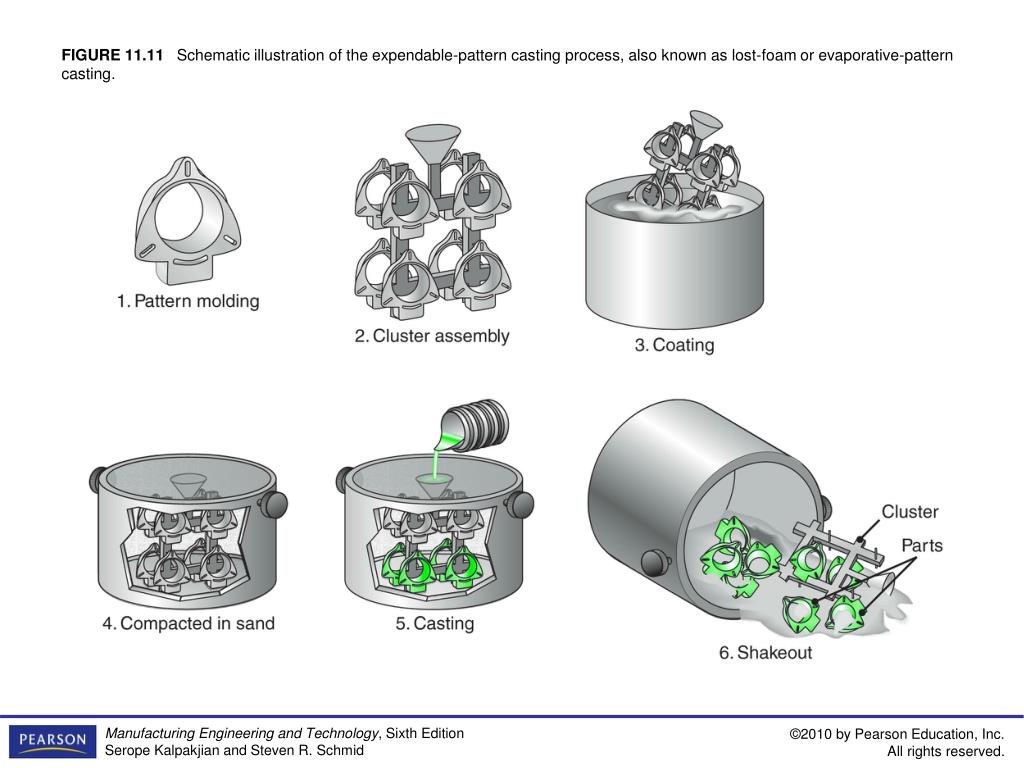 FIGURE 11.11 Schematic illustration of the expendable-pattern casting process, also known as lost-foam or evaporative-pattern casting.

1. Pattern molding

2. Cluster assembly

3. Coating

4. Compacted in sand

5. Casting

Cluster

Parts

6. Shakeout

PEARSON

Manufacturing Engineering and Technology, Sixth Edition
Serope Kalpakjian and Steven R. Schmid

©2010 by Pearson Education, Inc.
All rights reserved.