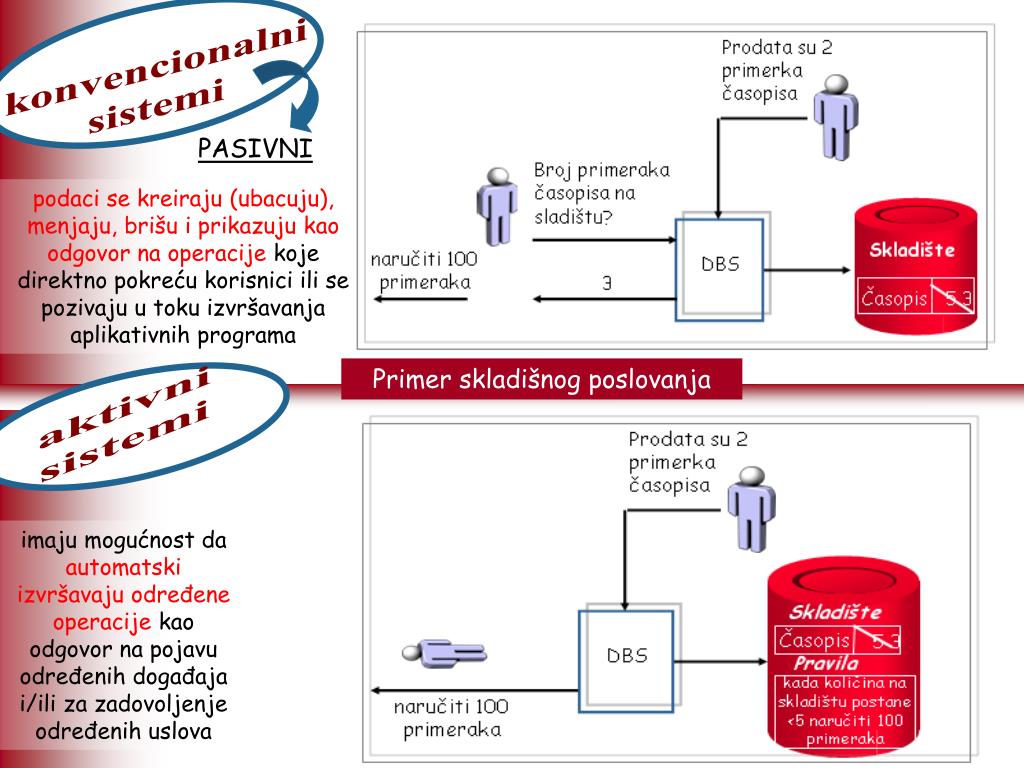 konvencionalni sistemi

PASIVNI

podaci se kreiraju (ubacuju), menjaju, brišu i prikazuju kao odgovor na operacije koje direktno pokreću korisnici ili se pozivaju u toku izvršavanja aplikativnih programa

Prodata su 2 primerka časopisa

Broj primeraka časopisa na sladištu?

naručiti 100 primeraka

3

DBS

Skladište

Časopis 5 3

Primer skladišnog poslovanja

aktivni sistemi

imaju mogućnost da automatski izvršavaju određene operacije kao odgovor na pojavu određenih događaja i/ili za zadovoljenje određenih uslova

Prodata su 2 primerka časopisa

DBS

naručiti 100 primeraka

Skladište

Časopis 5 3

Pravila

kada količina na skladištu postane <5 naručiti 100 primeraka