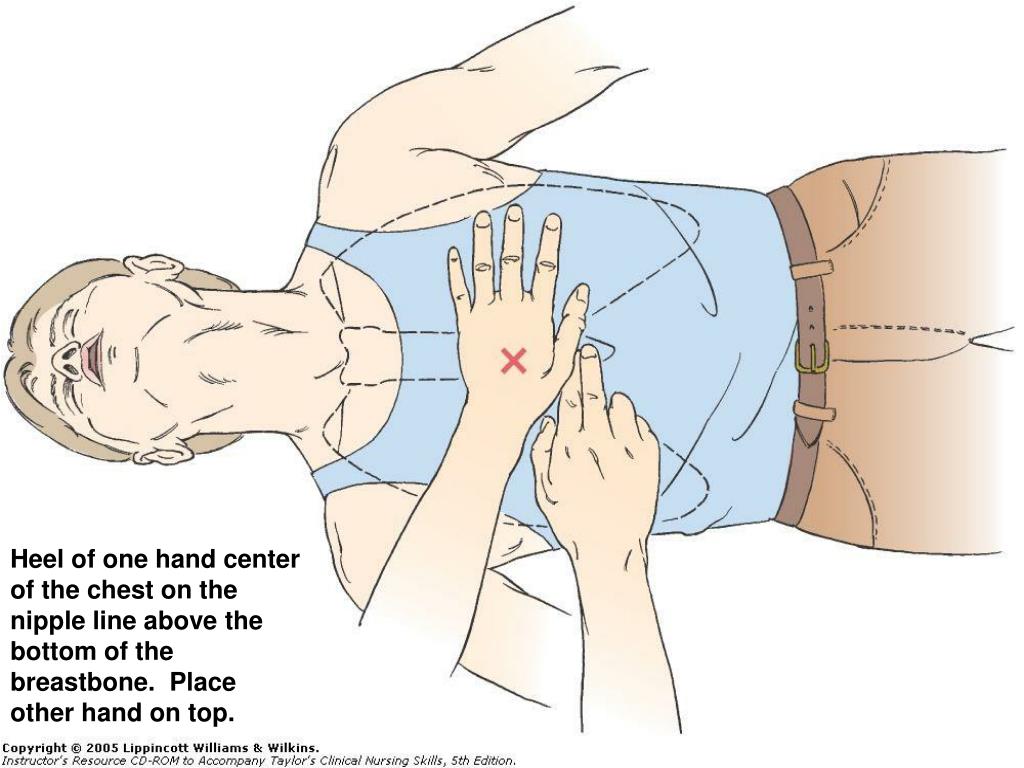 Heel of one hand center of the chest on the nipple line above the bottom of the breastbone. Place other hand on top.

Copyright © 2005 Lippincott Williams & Wilkins.
Instructor's Resource CD-ROM to Accompany Taylor's Clinical Nursing Skills, 5th Edition.