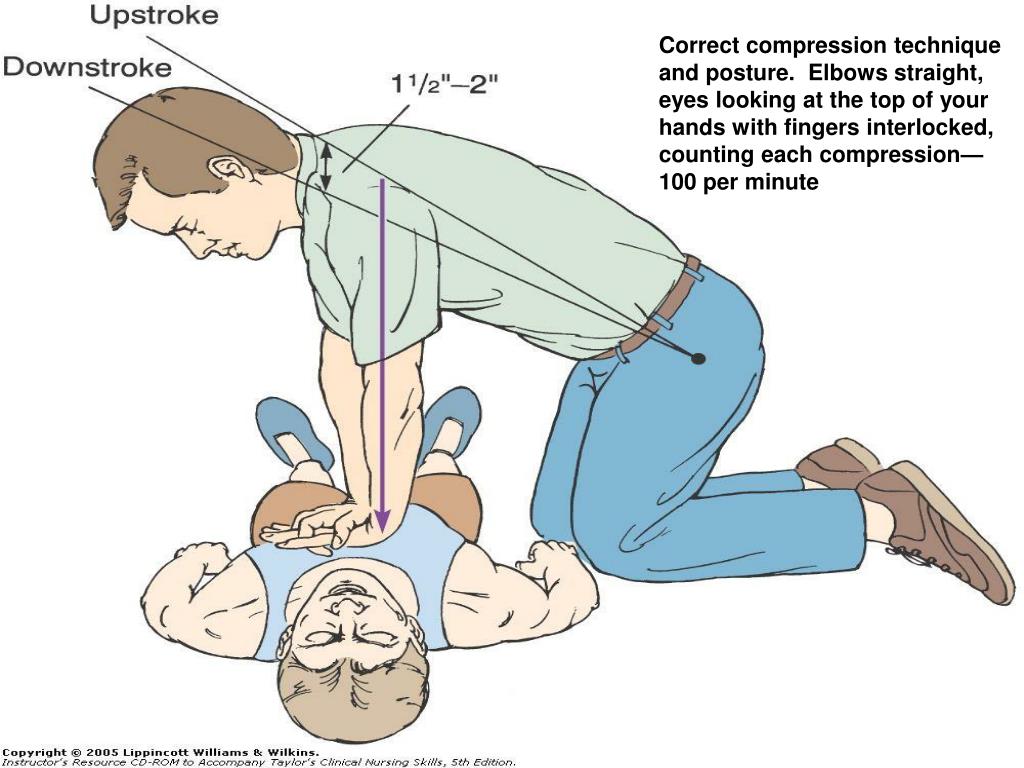 Upstroke

Downstroke

$1\frac{1}{2}$"–2"

Correct compression technique and posture. Elbows straight, eyes looking at the top of your hands with fingers interlocked, counting each compression—100 per minute

Copyright © 2005 Lippincott Williams & Wilkins.
Instructor's Resource CD-ROM to Accompany Taylor's Clinical Nursing Skills, 5th Edition.