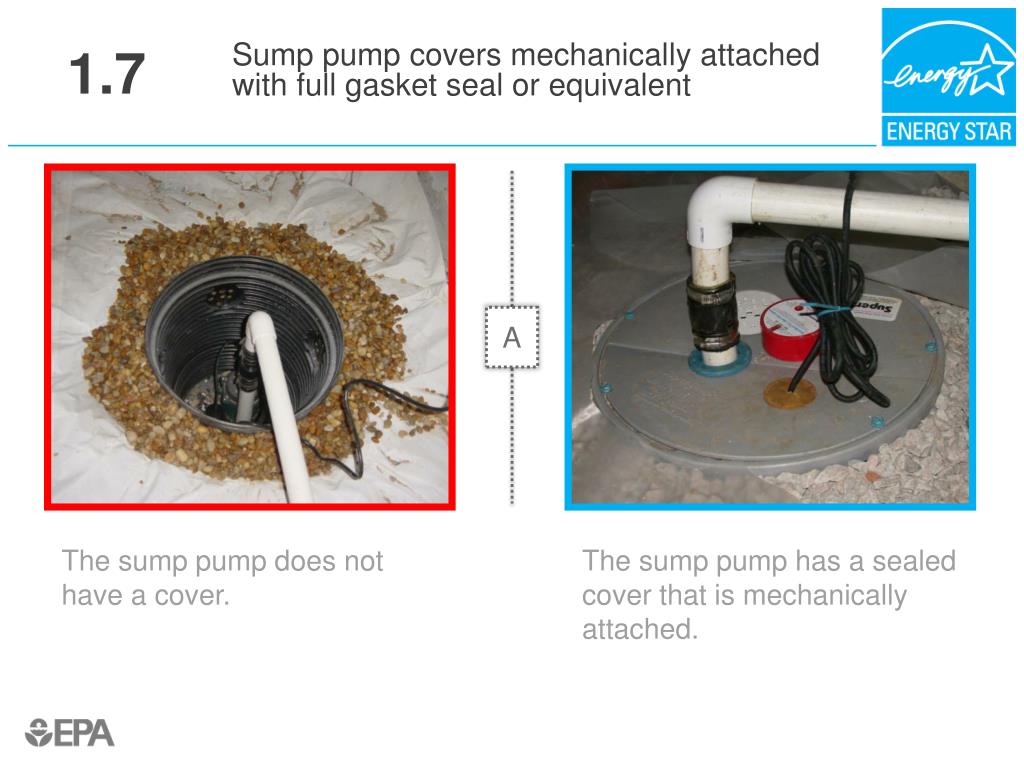 1.7

Sump pump covers mechanically attached with full gasket seal or equivalent

energy

ENERGY STAR

A

Super

The sump pump does not have a cover.

The sump pump has a sealed cover that is mechanically attached.

EPA