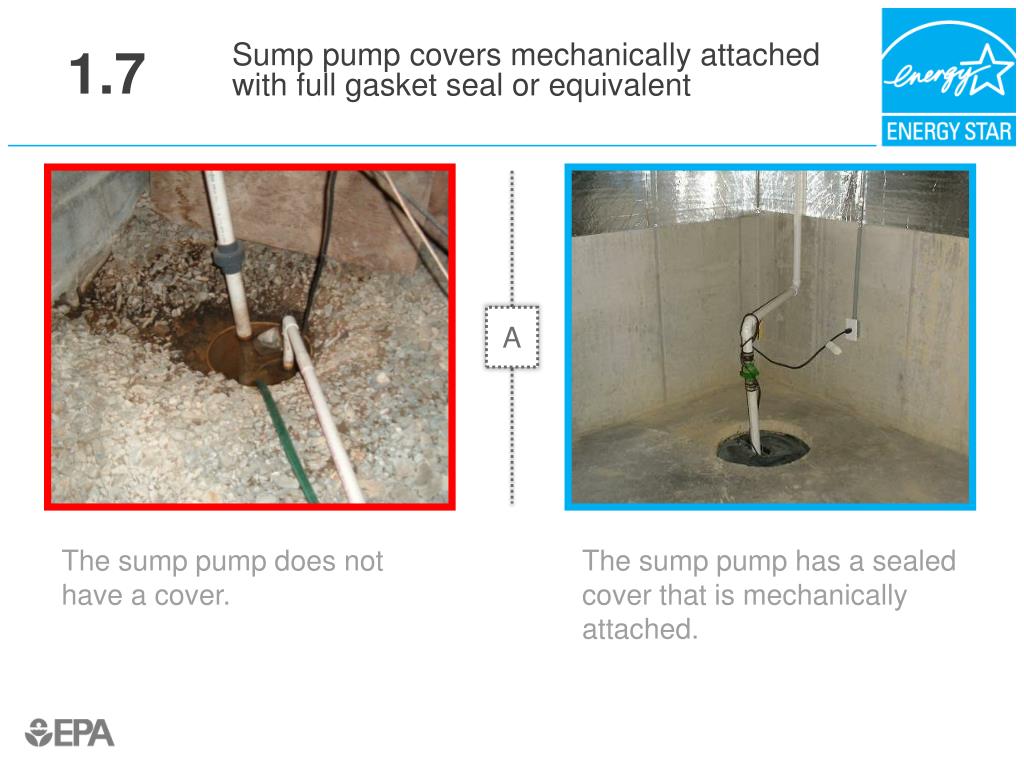 1.7

Sump pump covers mechanically attached with full gasket seal or equivalent

energy

ENERGY STAR

A

The sump pump does not have a cover.

The sump pump has a sealed cover that is mechanically attached.

EPA