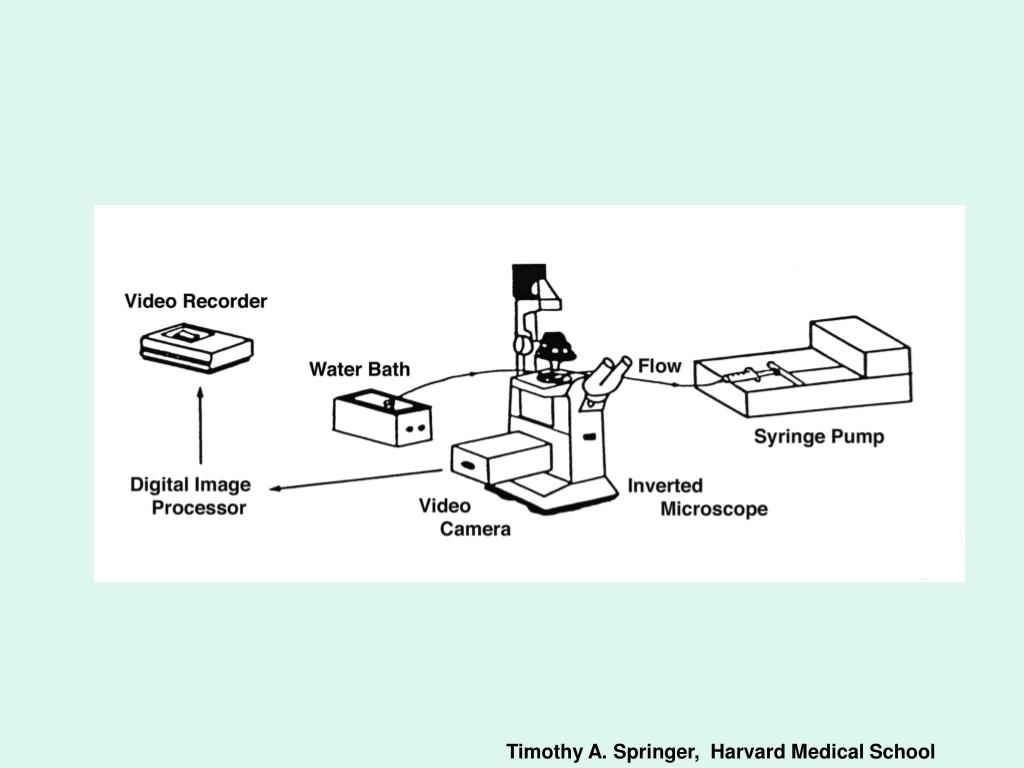 Video Recorder

Water Bath

Flow

Syringe Pump

Digital Image Processor

Video Camera

Inverted Microscope

Timothy A. Springer, Harvard Medical School