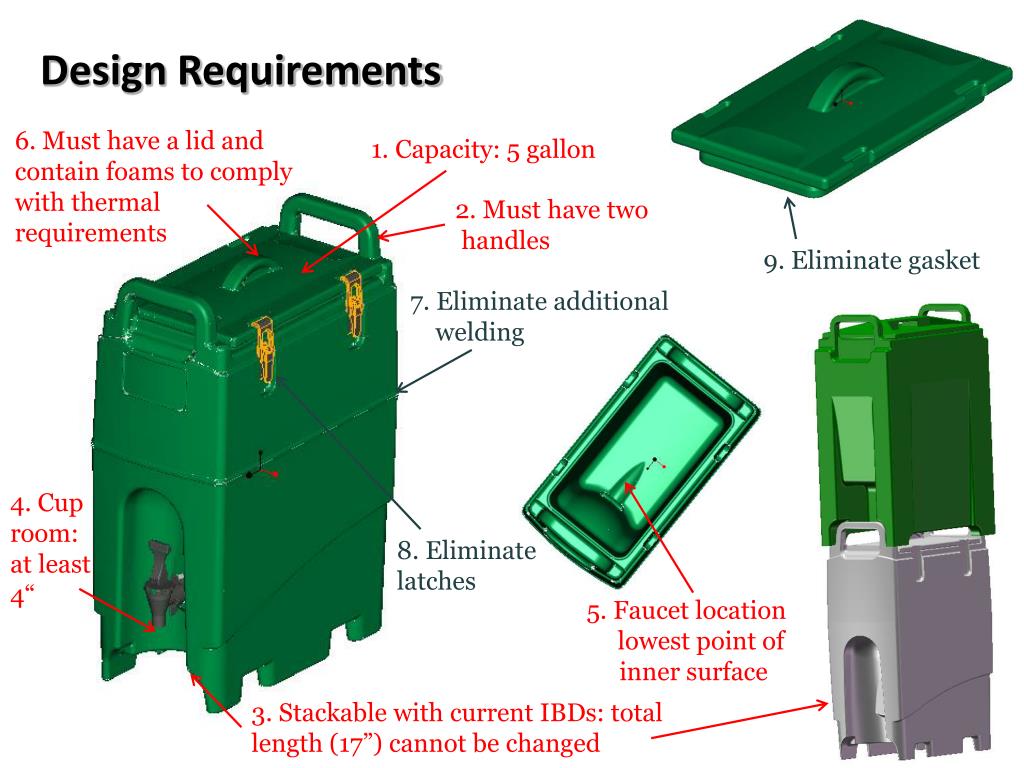 Design Requirements

6. Must have a lid and contain foams to comply with thermal requirements

1. Capacity: 5 gallon

2. Must have two handles

9. Eliminate gasket

7. Eliminate additional welding

4. Cup room: at least 4“

8. Eliminate latches

5. Faucet location lowest point of inner surface

3. Stackable with current IBDs: total length (17”) cannot be changed