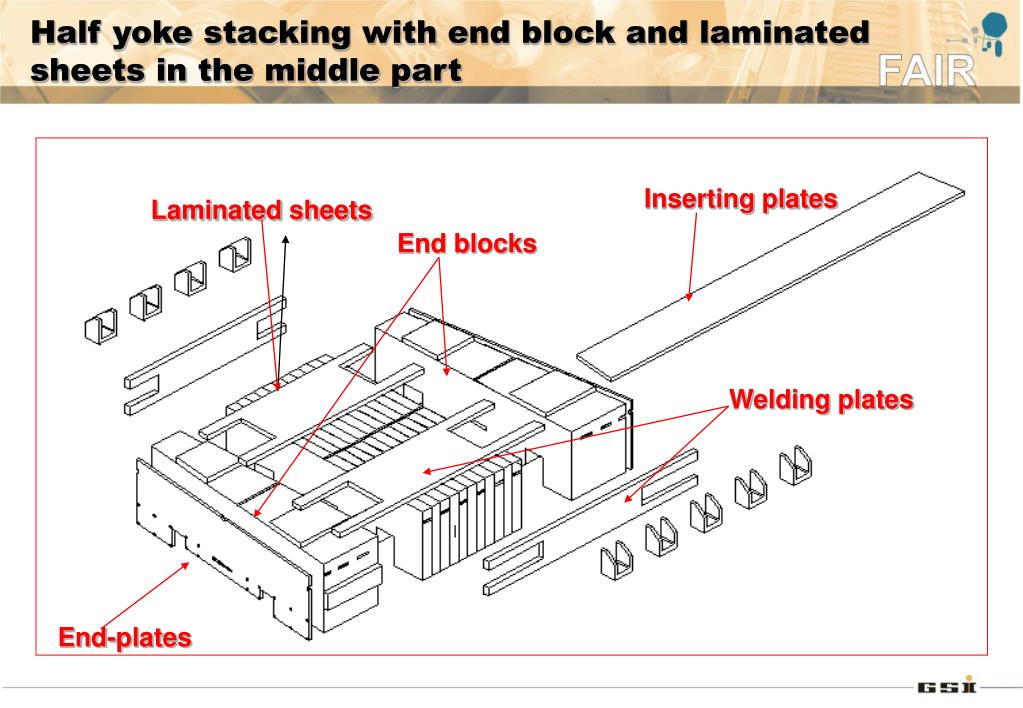 Half yoke stacking with end block and laminated sheets in the middle part

FAIR

Laminated sheets

End blocks

Inserting plates

Welding plates

End-plates

GSI