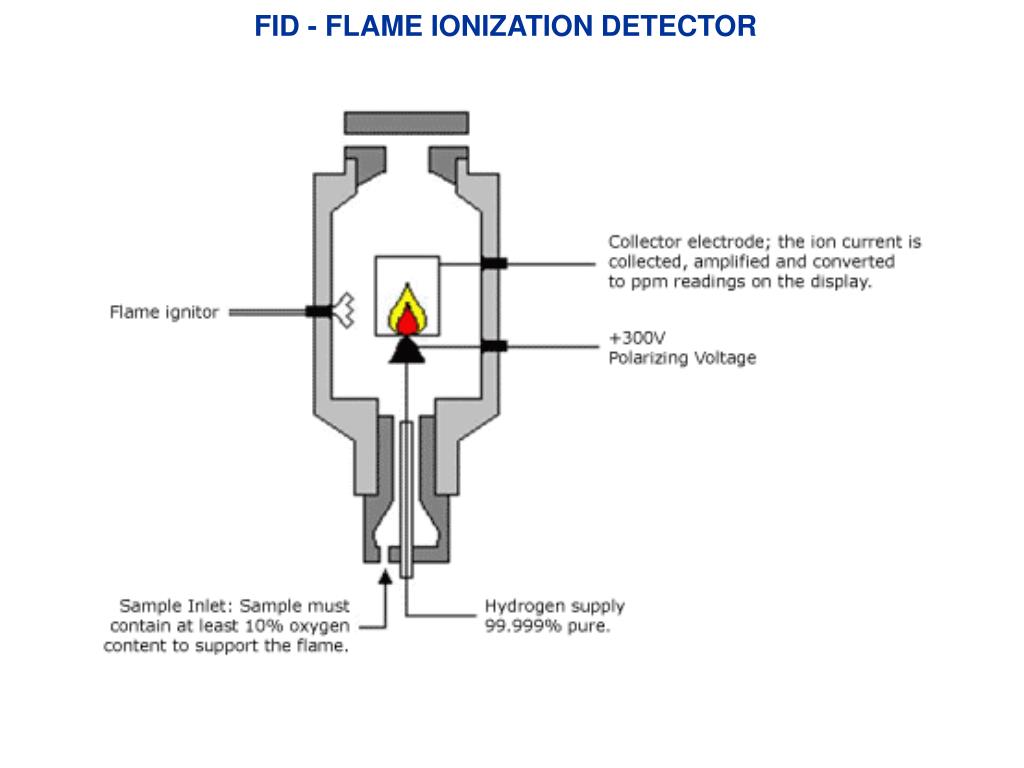 FID - FLAME IONIZATION DETECTOR

Collector electrode; the ion current is collected, amplified and converted to ppm readings on the display.

Flame ignitor

+300V
Polarizing Voltage

Sample Inlet: Sample must contain at least 10% oxygen content to support the flame.

Hydrogen supply 99.999% pure.